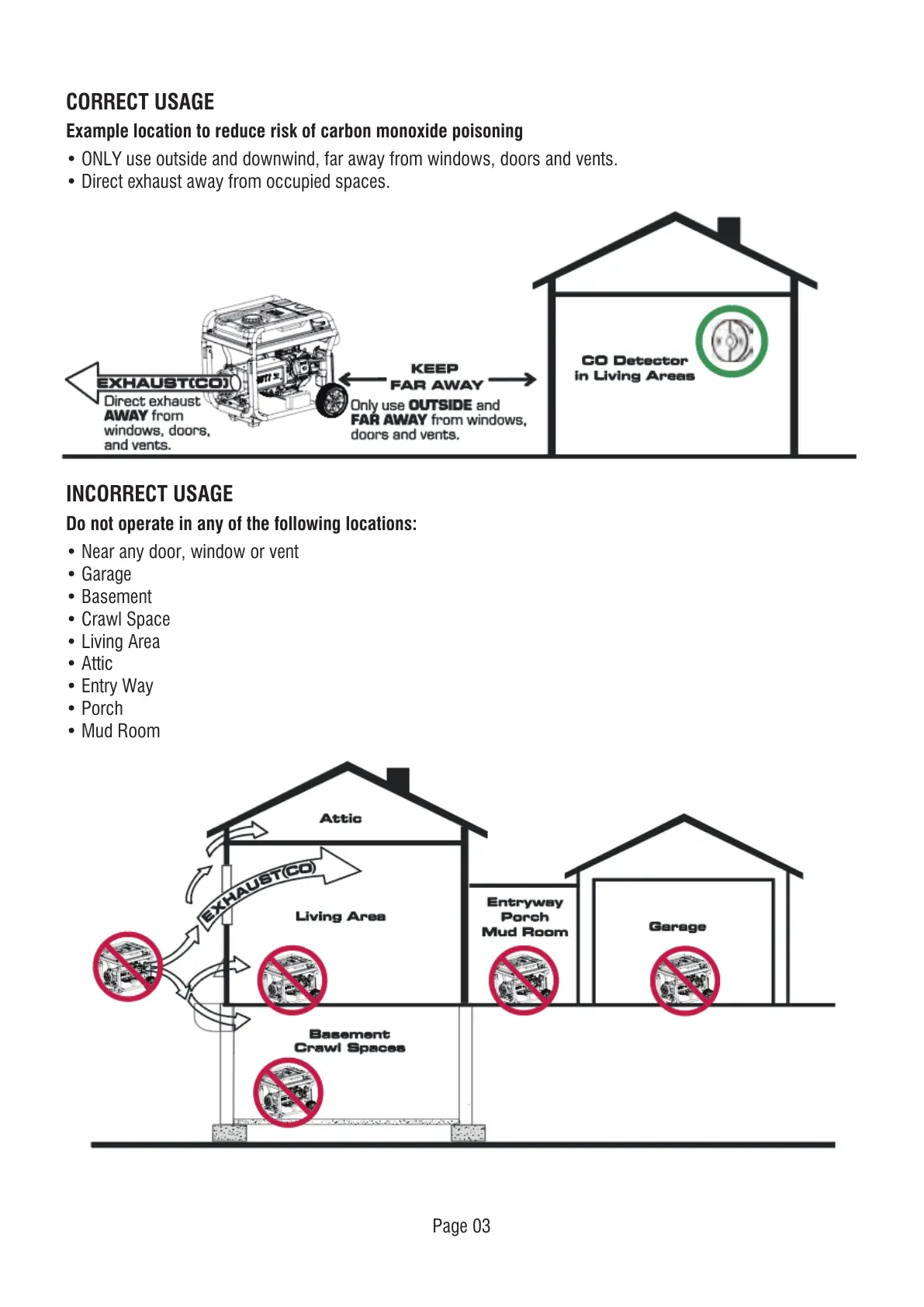 CORRECT USAGE

Example location to reduce risk of carbon monoxide poisoning

• ONLY use outside and downwind, far away from windows, doors and vents.
• Direct exhaust away from occupied spaces.

EXHAUST(CO)

Direct exhaust AWAY from windows, doors, and vents.

KEEP FAR AWAY

Only use OUTSIDE and FAR AWAY from windows, doors and vents.

CO Detector in Living Areas

INCORRECT USAGE

Do not operate in any of the following locations:

• Near any door, window or vent
• Garage
• Basement
• Crawl Space
• Living Area
• Attic
• Entry Way
• Porch
• Mud Room

Attic

EXHAUST(CO)

Living Area

Entryway Porch Mud Room

Garage

Basement Crawl Spaces

Page 03