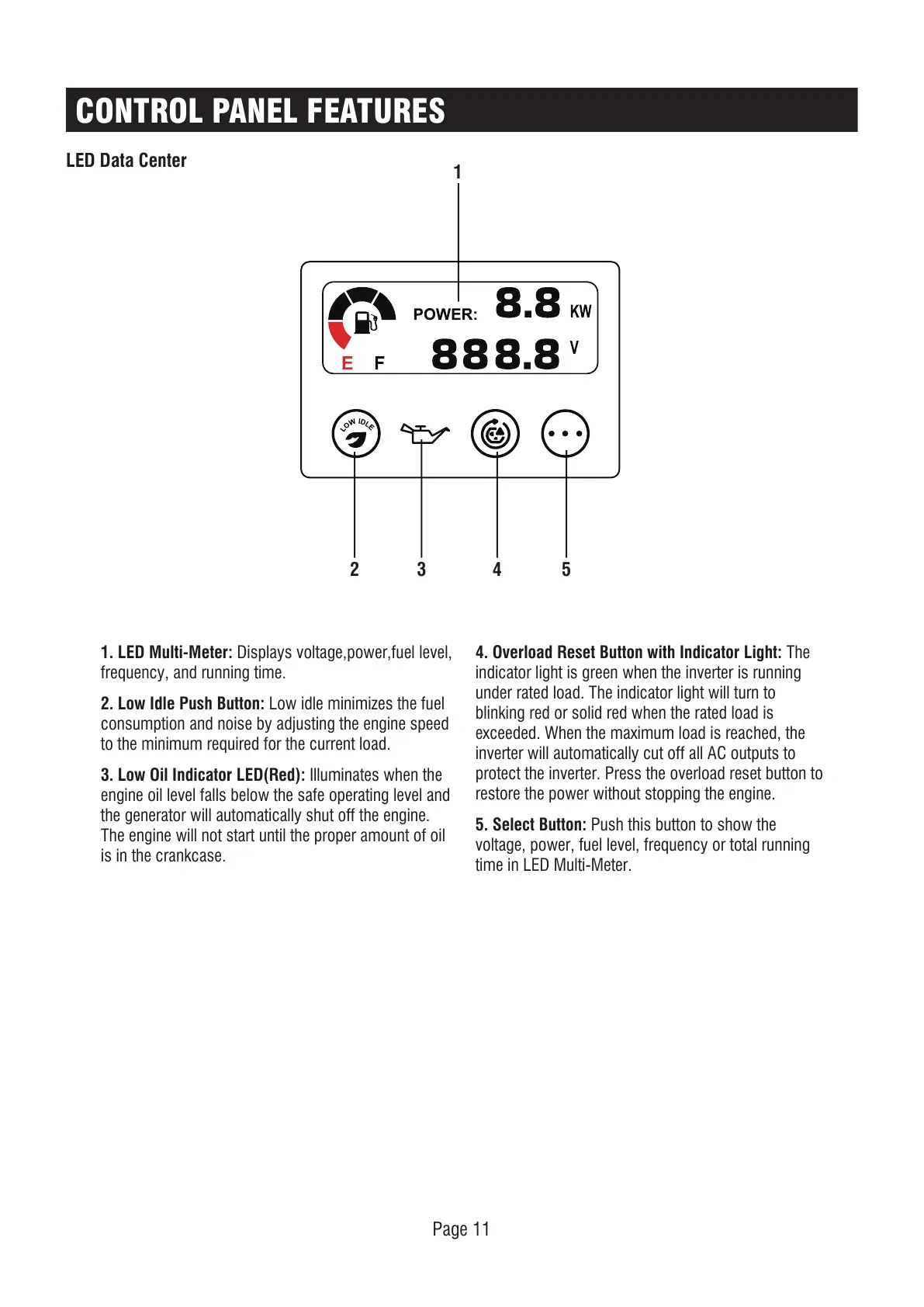 CONTROL PANEL FEATURES

LED Data Center

1

POWER: 8.8 KW

888.8 V

E F

LOW IDLE

2 3 4 5

1. LED Multi-Meter: Displays voltage,power,fuel level, frequency, and running time.

2. Low Idle Push Button: Low idle minimizes the fuel consumption and noise by adjusting the engine speed to the minimum required for the current load.

3. Low Oil Indicator LED(Red): Illuminates when the engine oil level falls below the safe operating level and the generator will automatically shut off the engine. The engine will not start until the proper amount of oil is in the crankcase.

4. Overload Reset Button with Indicator Light: The indicator light is green when the inverter is running under rated load. The indicator light will turn to blinking red or solid red when the rated load is exceeded. When the maximum load is reached, the inverter will automatically cut off all AC outputs to protect the inverter. Press the overload reset button to restore the power without stopping the engine.

5. Select Button: Push this button to show the voltage, power, fuel level, frequency or total running time in LED Multi-Meter.

Page 11