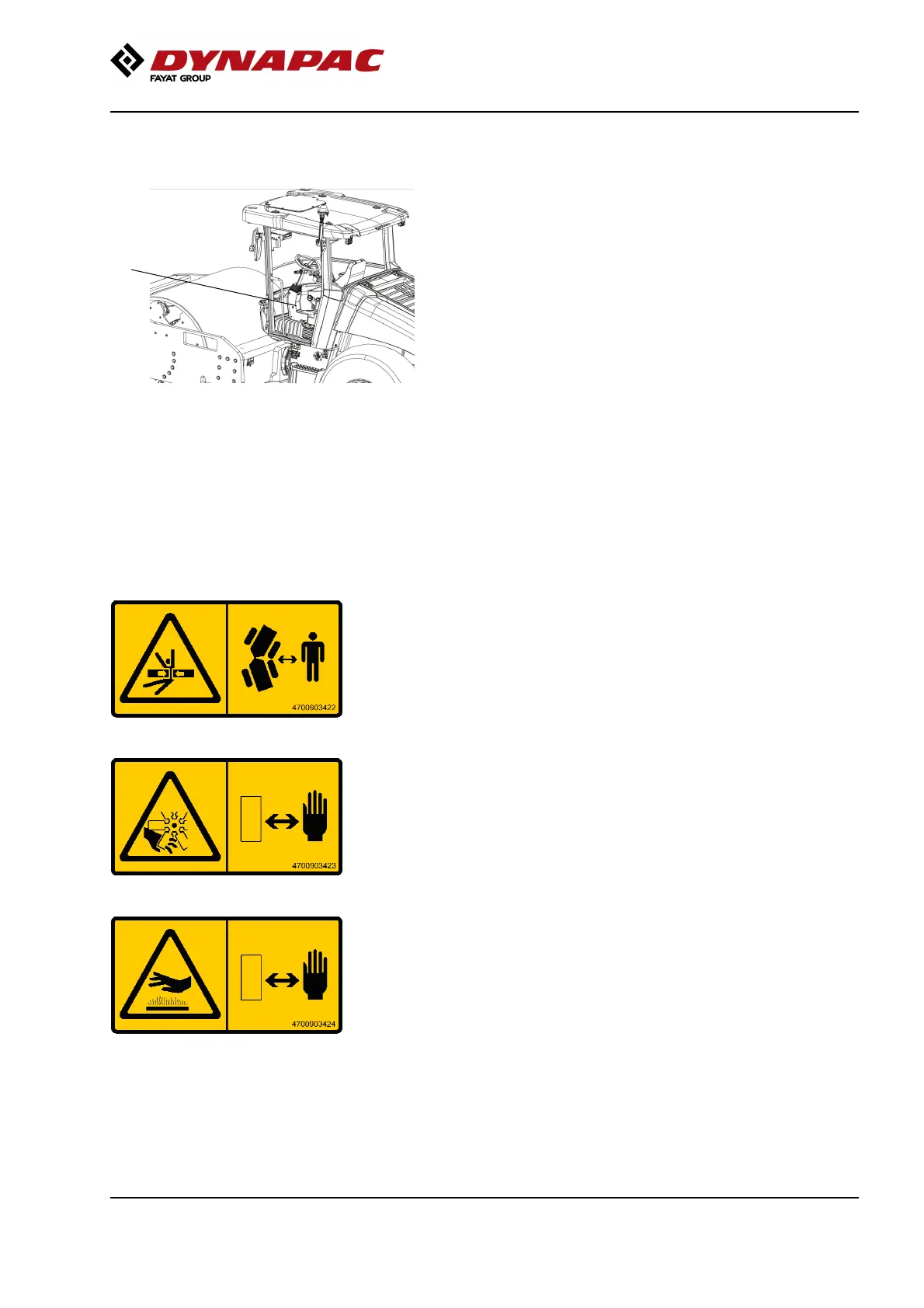 DYNAPAC
FAYAT GROUP

4700903422

4700903423

4700903424