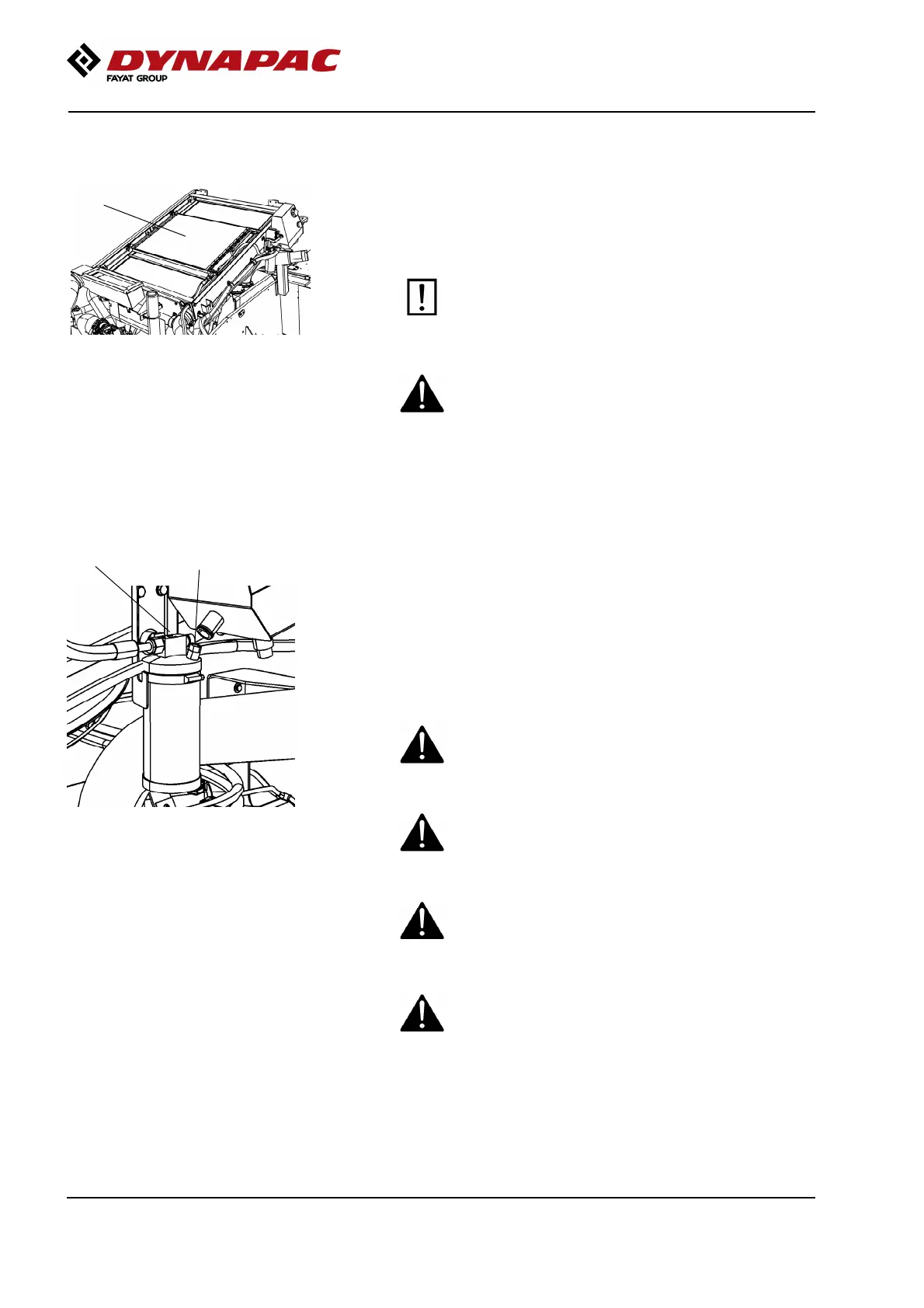 DYNAPAC
FAYAT GROUP