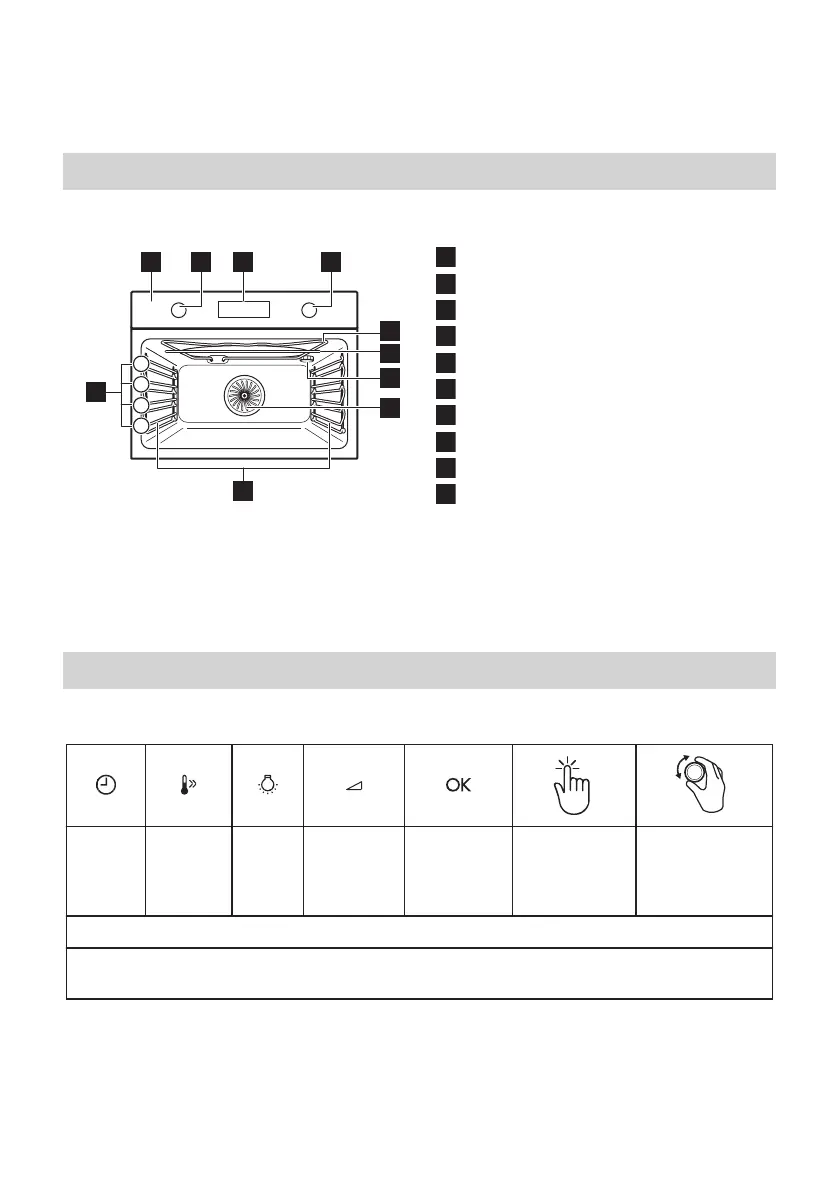 OK