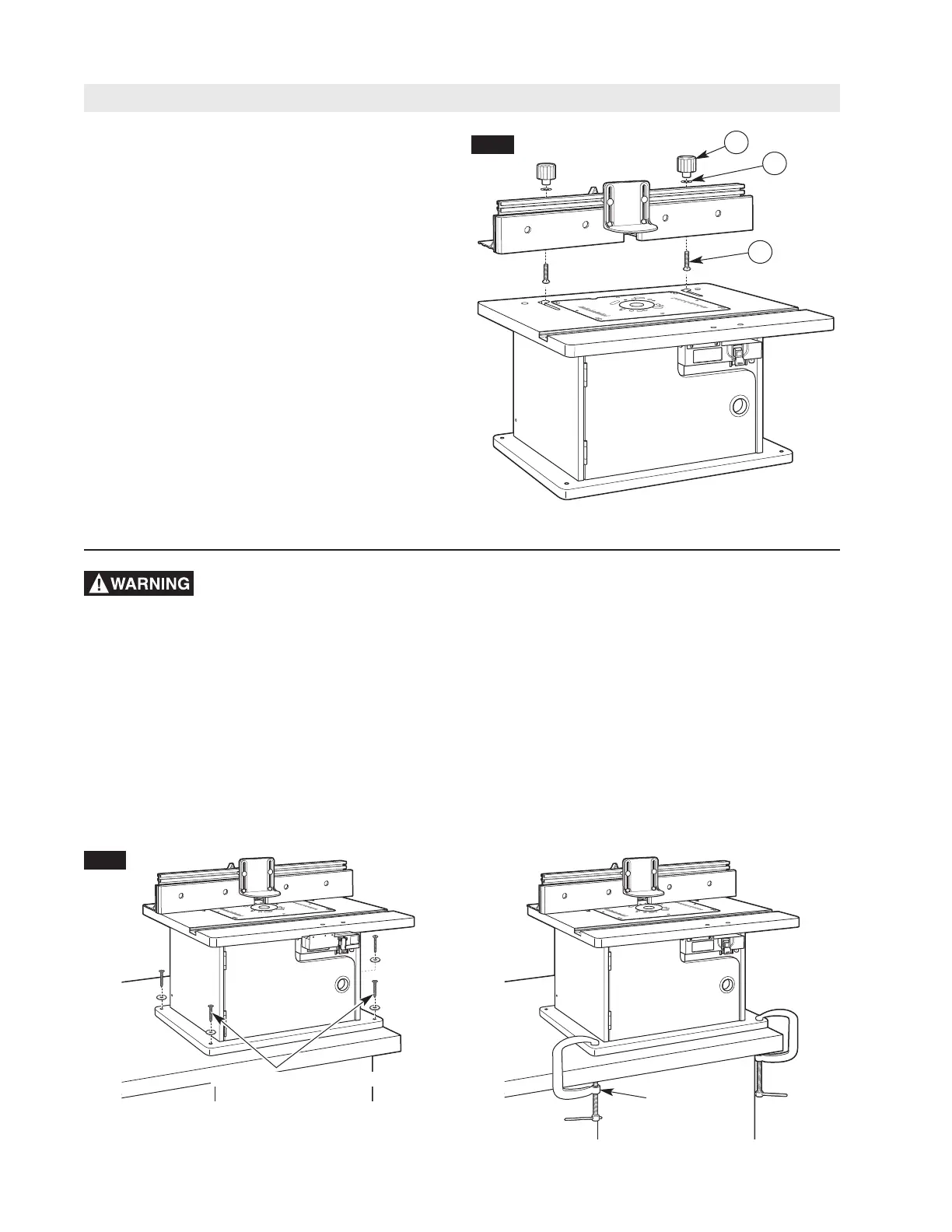 WARNING