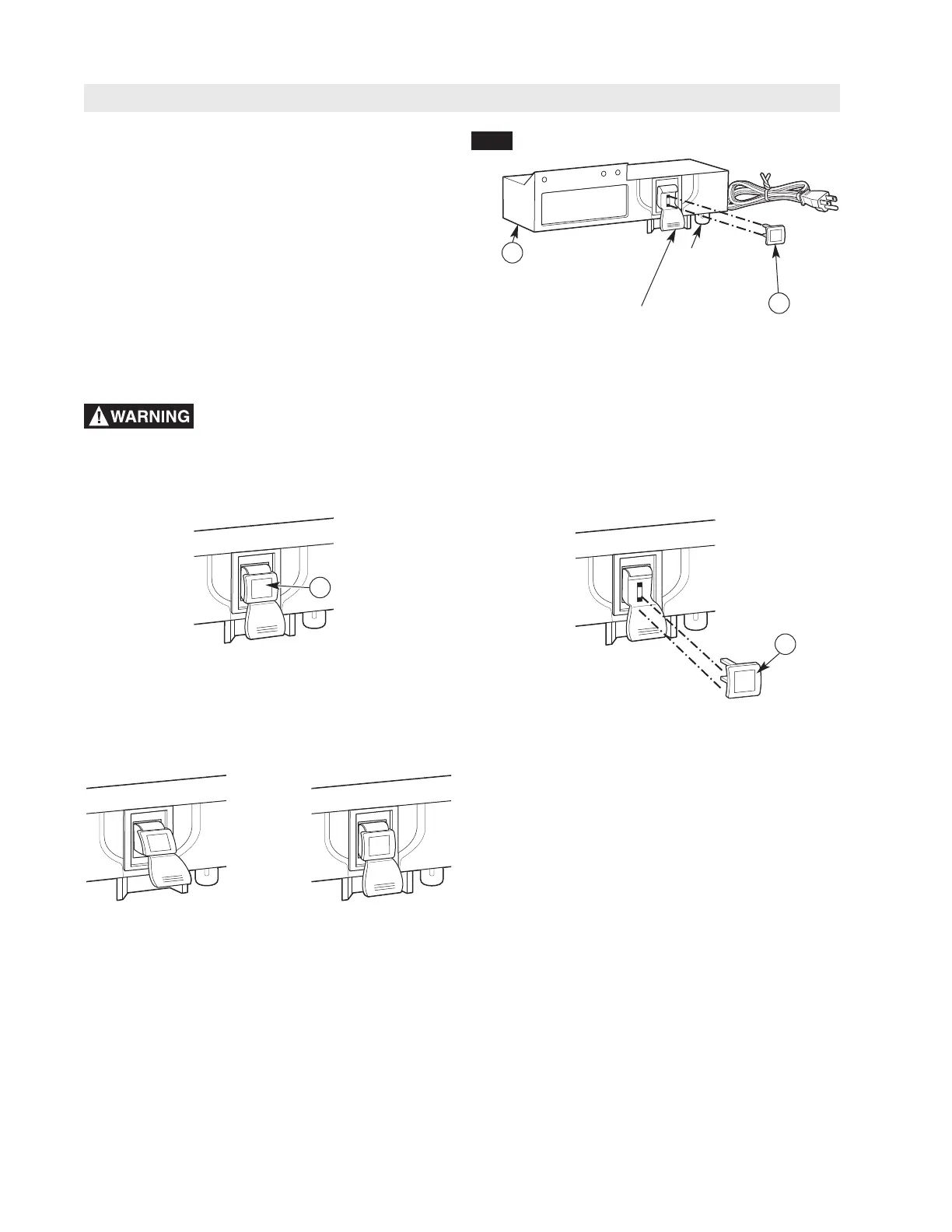 WARNING