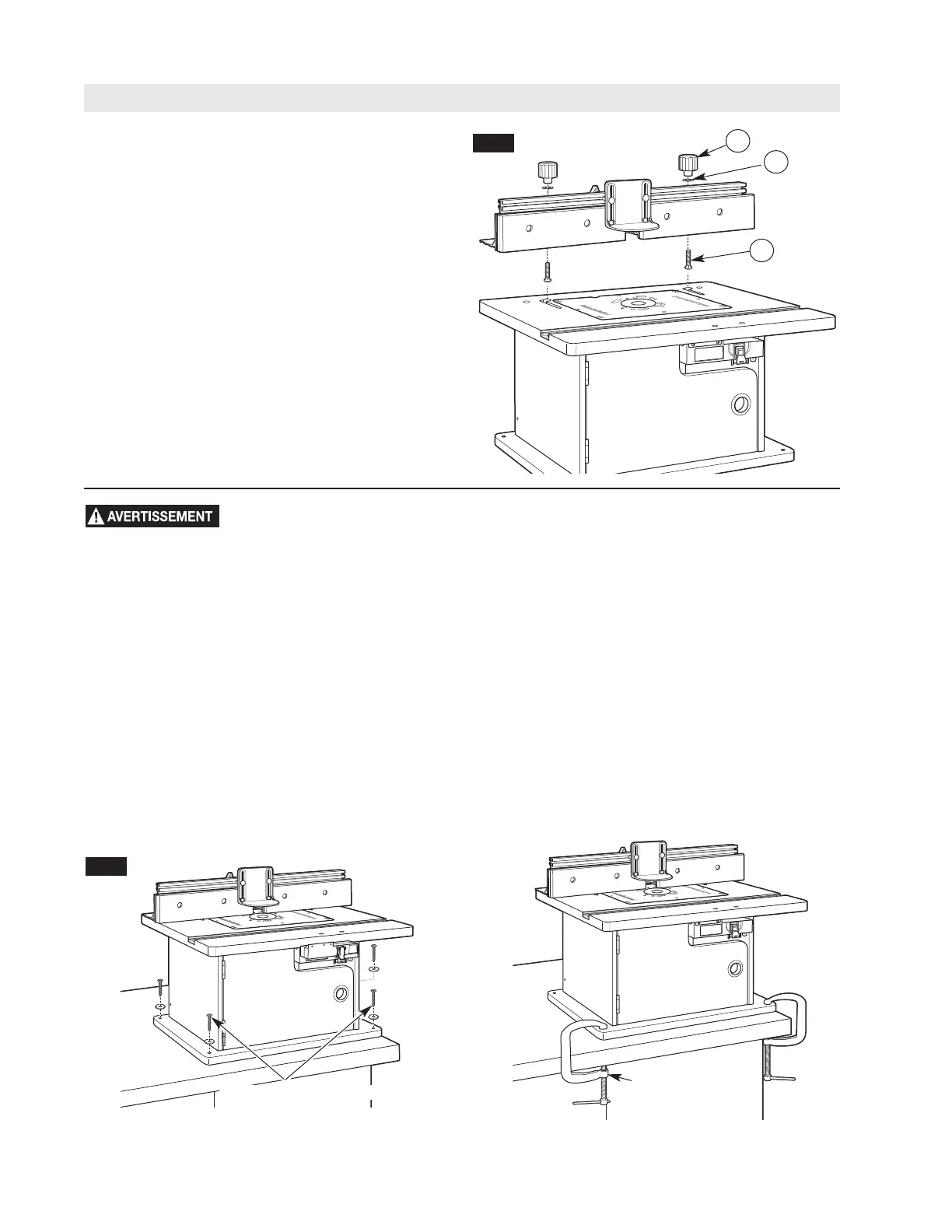 AVERTISSEMENT