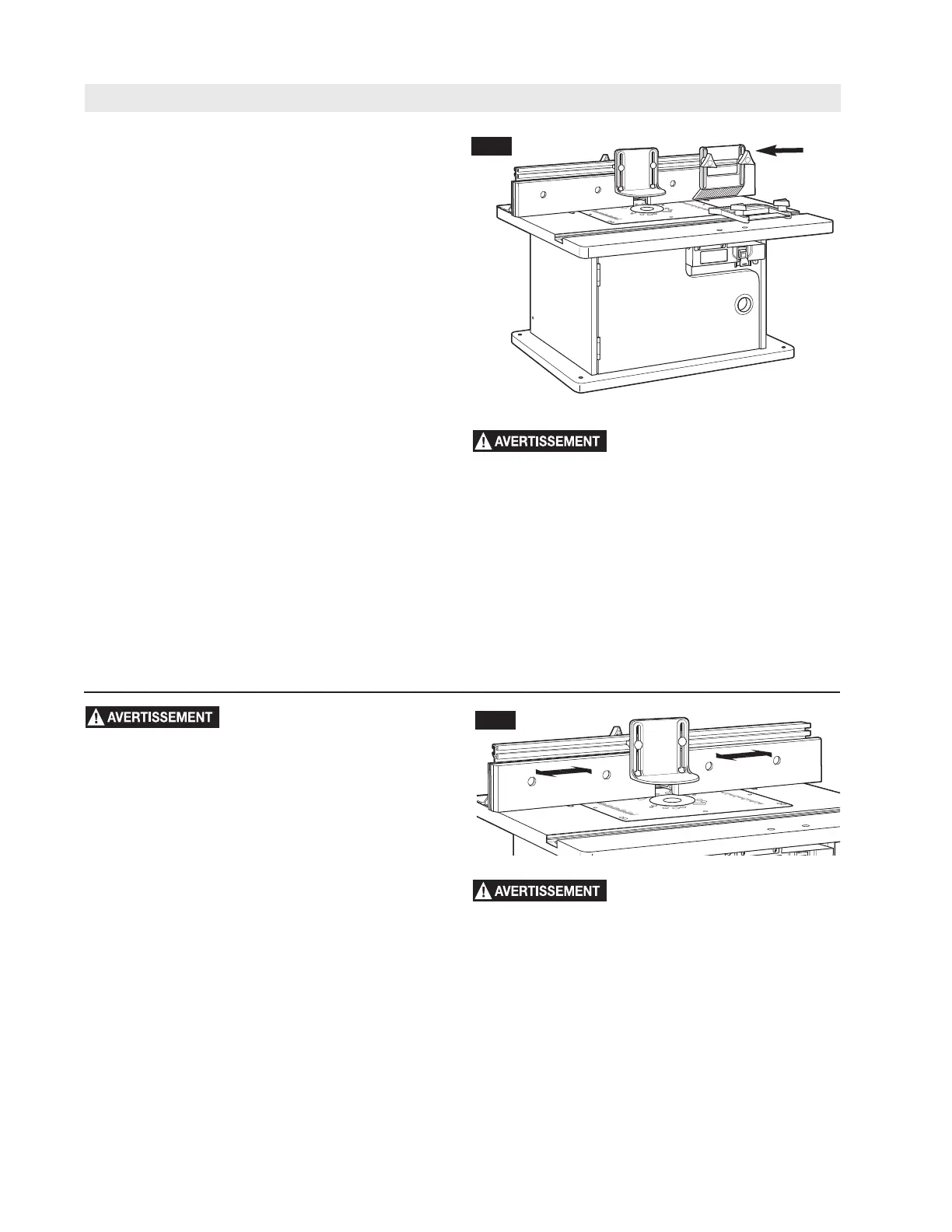 AVERTISSEMENT

AVERTISSEMENT

AVERTISSEMENT