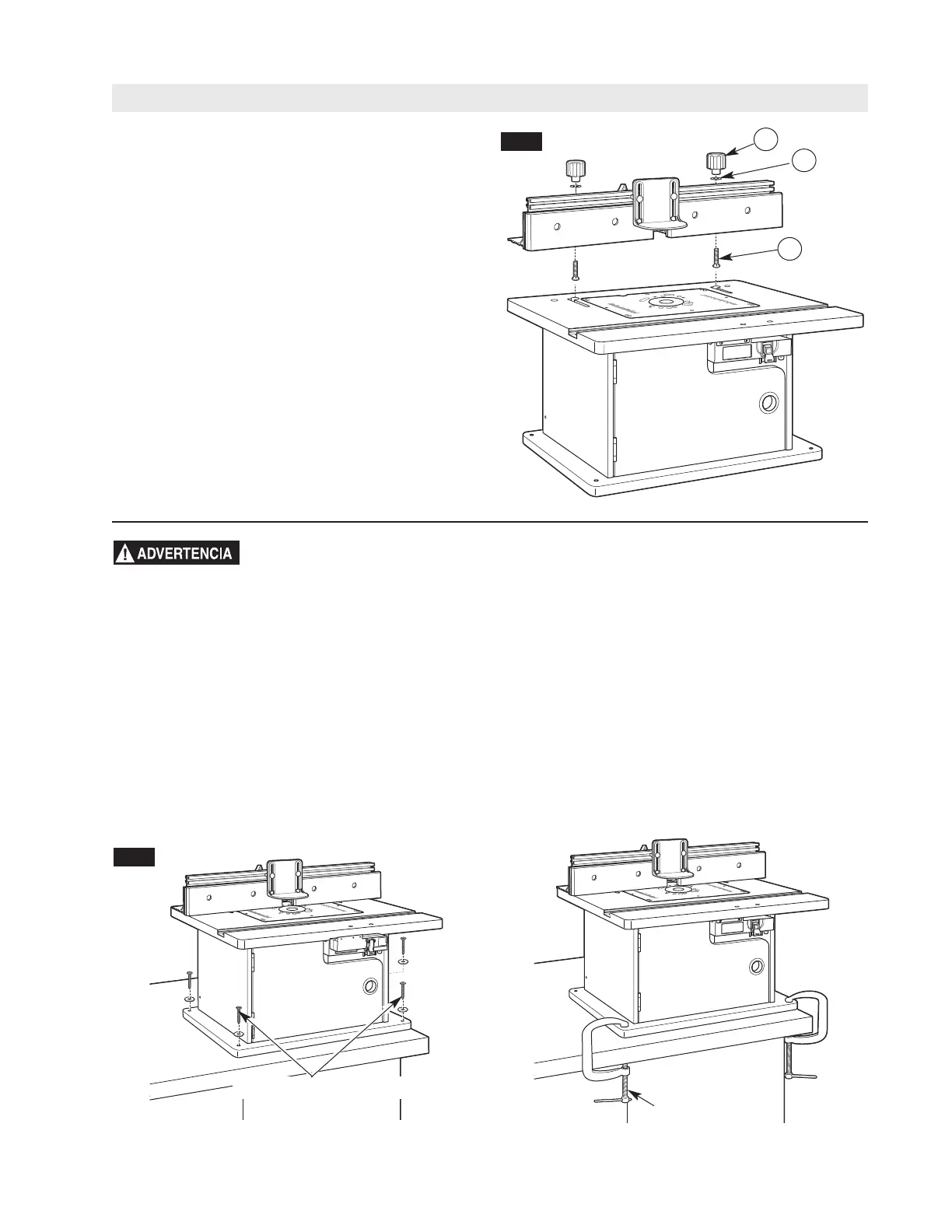 ADVERTENCIA