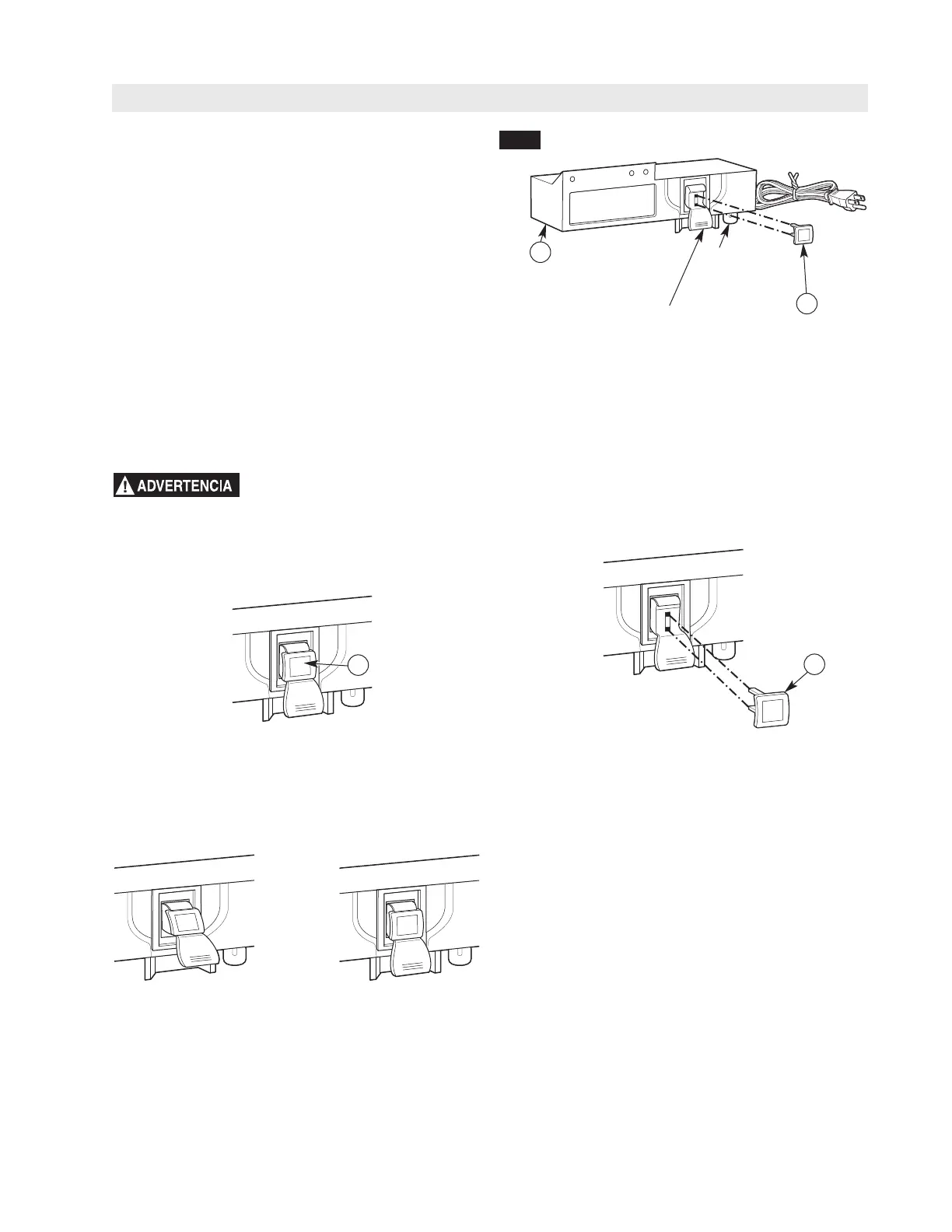 ADVERTENCIA