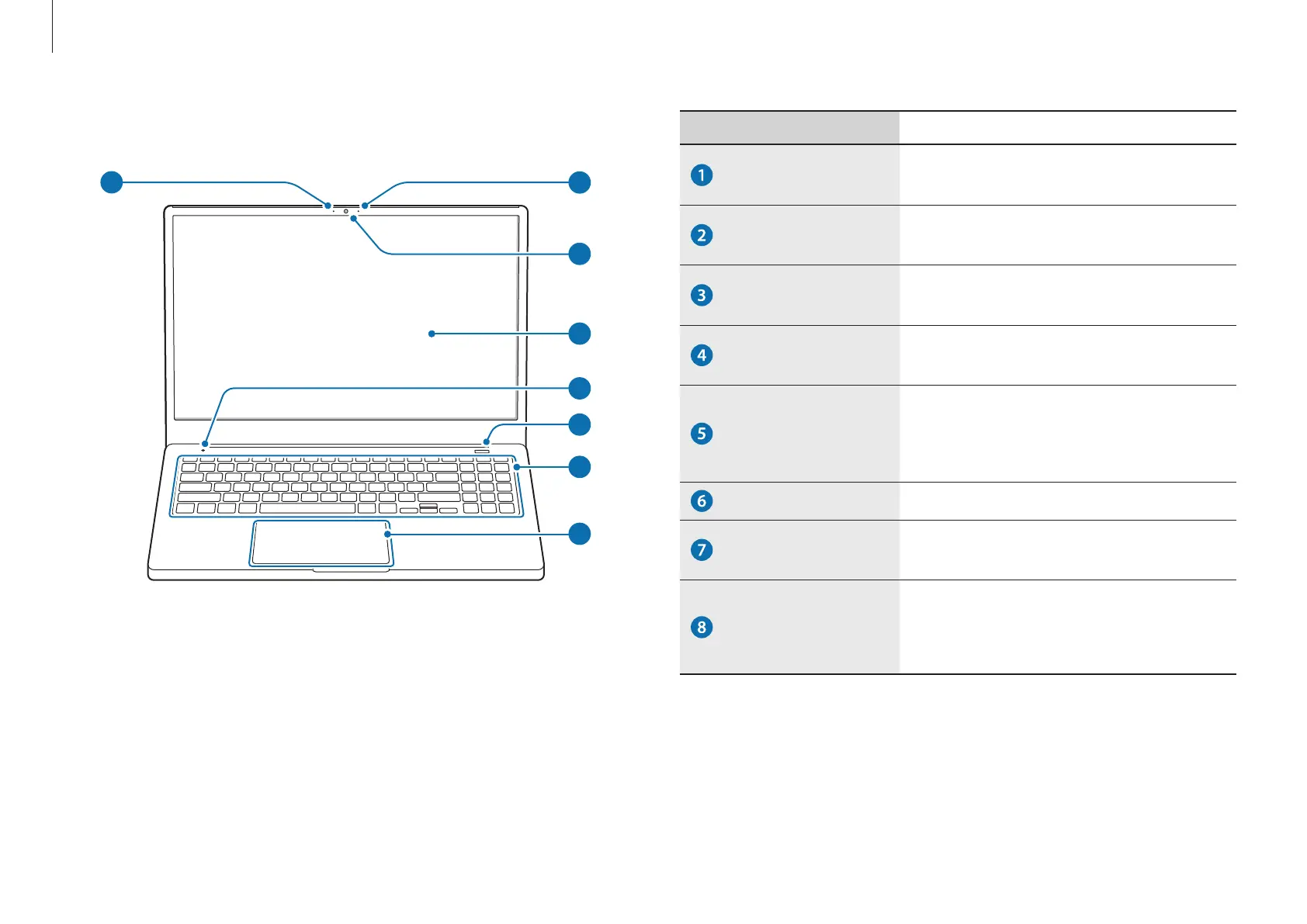 | | |
|---|---|
| 1 | |
| 2 | |
| 3 | |
| 4 | |
| 5 | |
| 6 | |
| 7 | |
| 8 | |