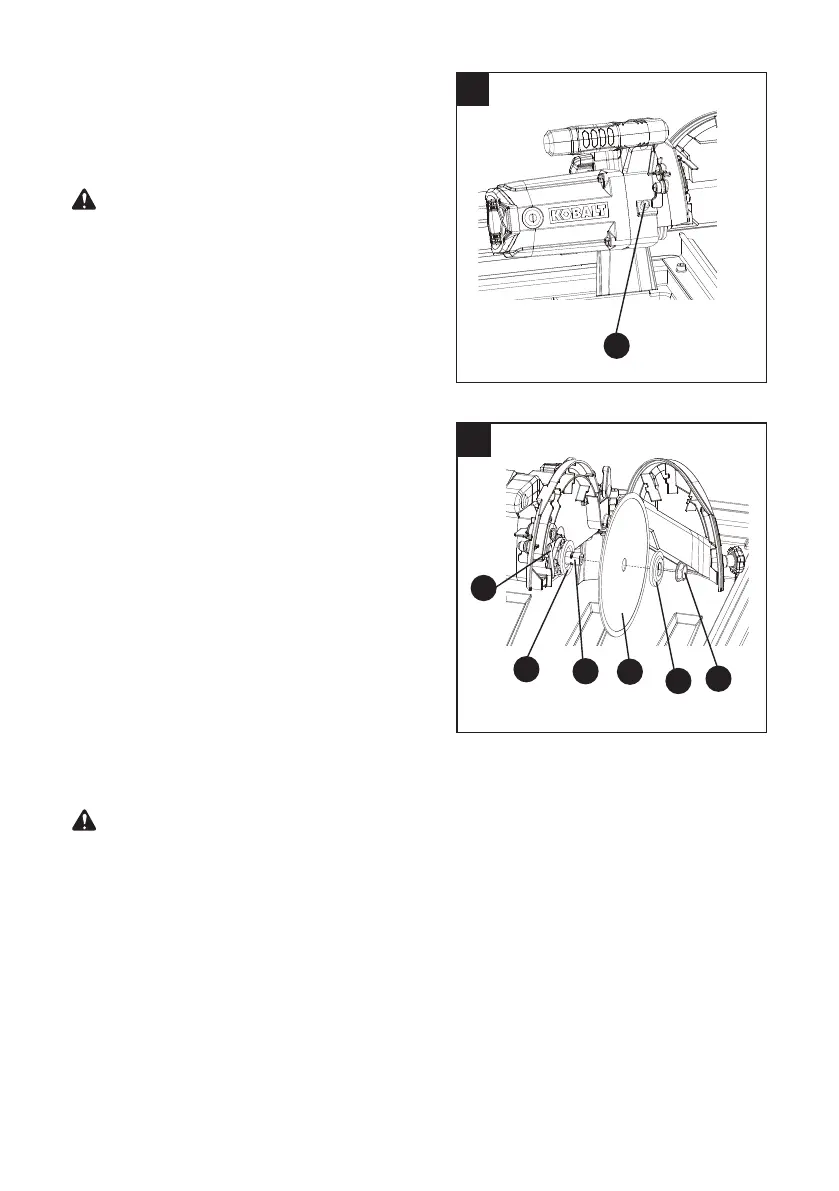 KOBALT