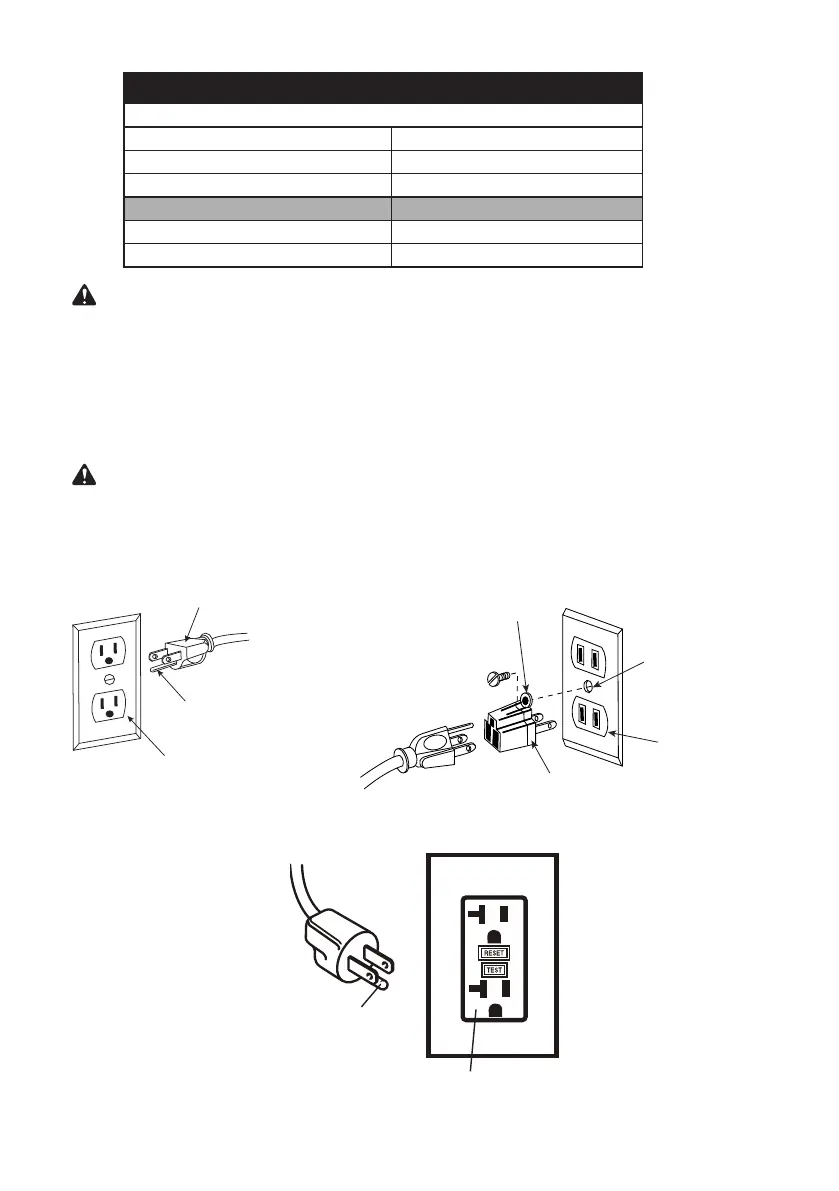 RESET

TEST