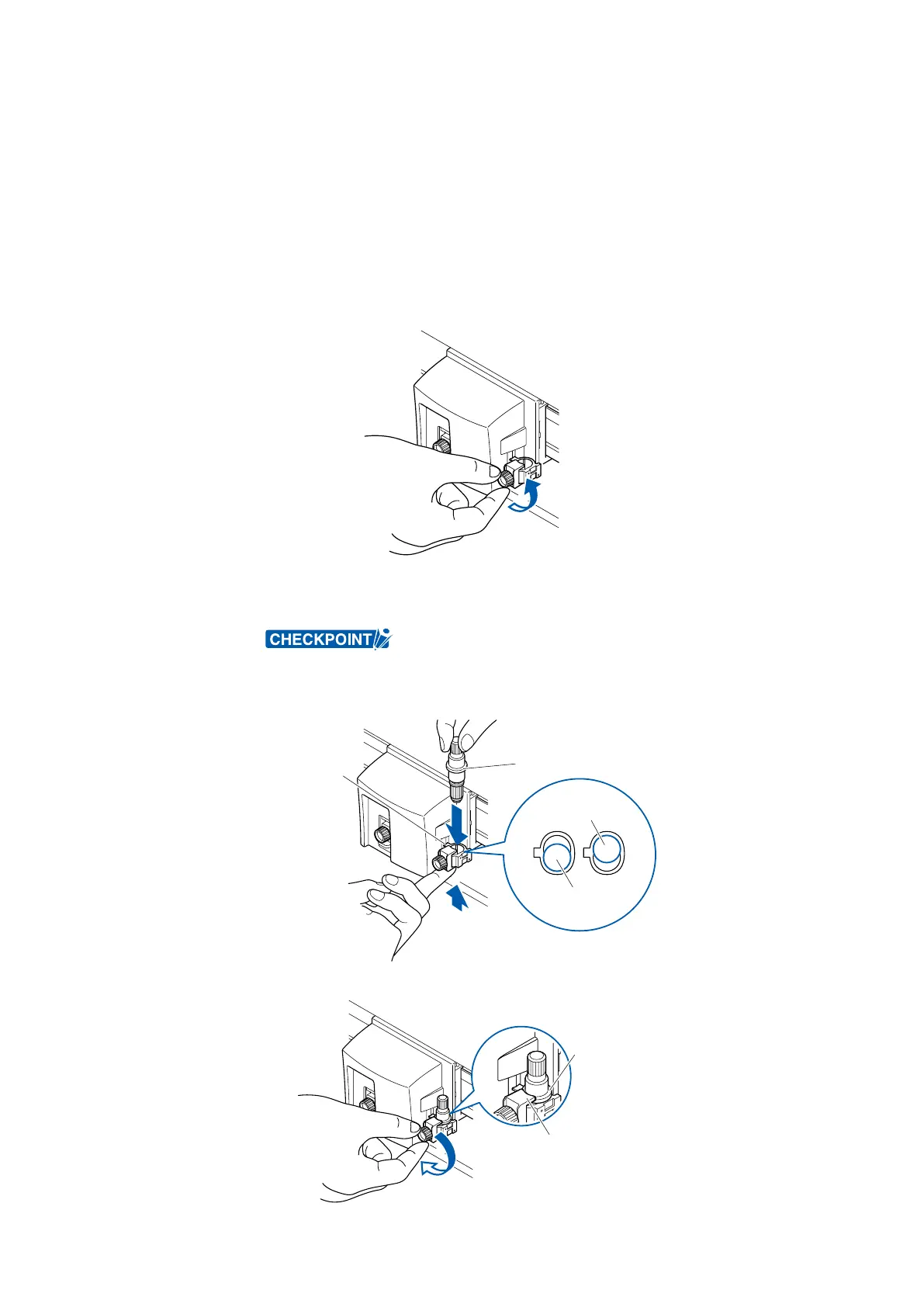 CHECKPOINT