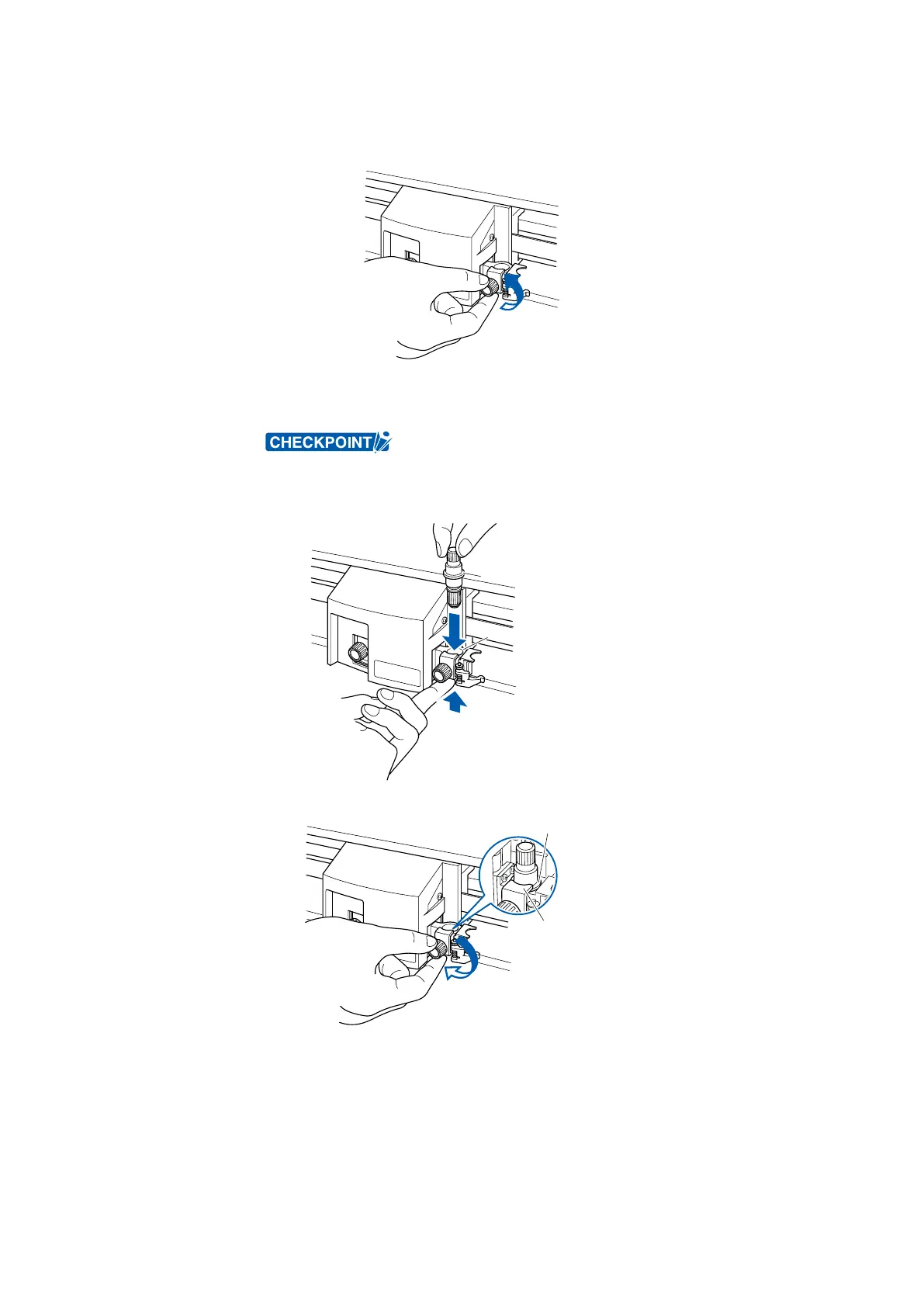 CHECKPOINT