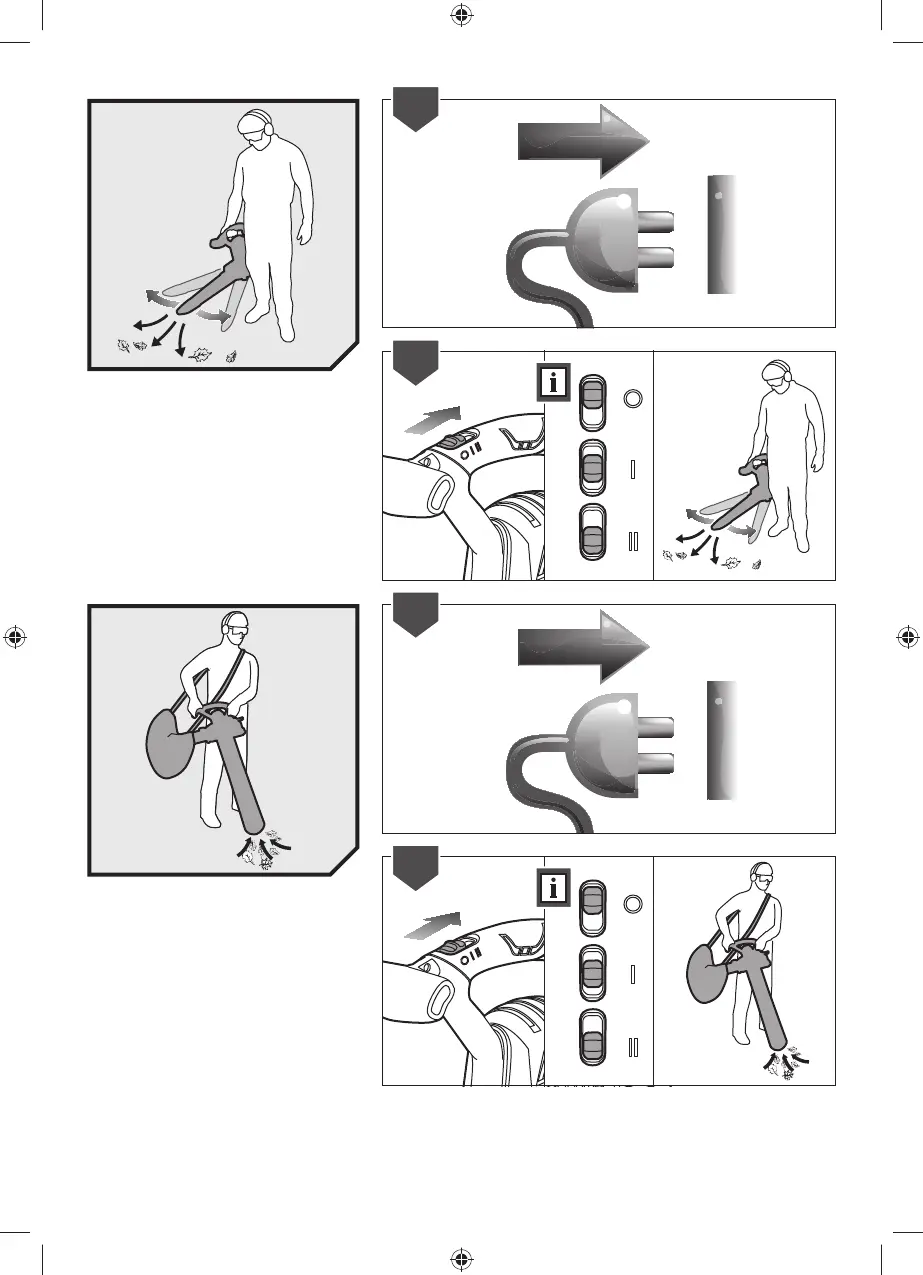 i
O
I
II
O I II

i
O
I
II
O I II