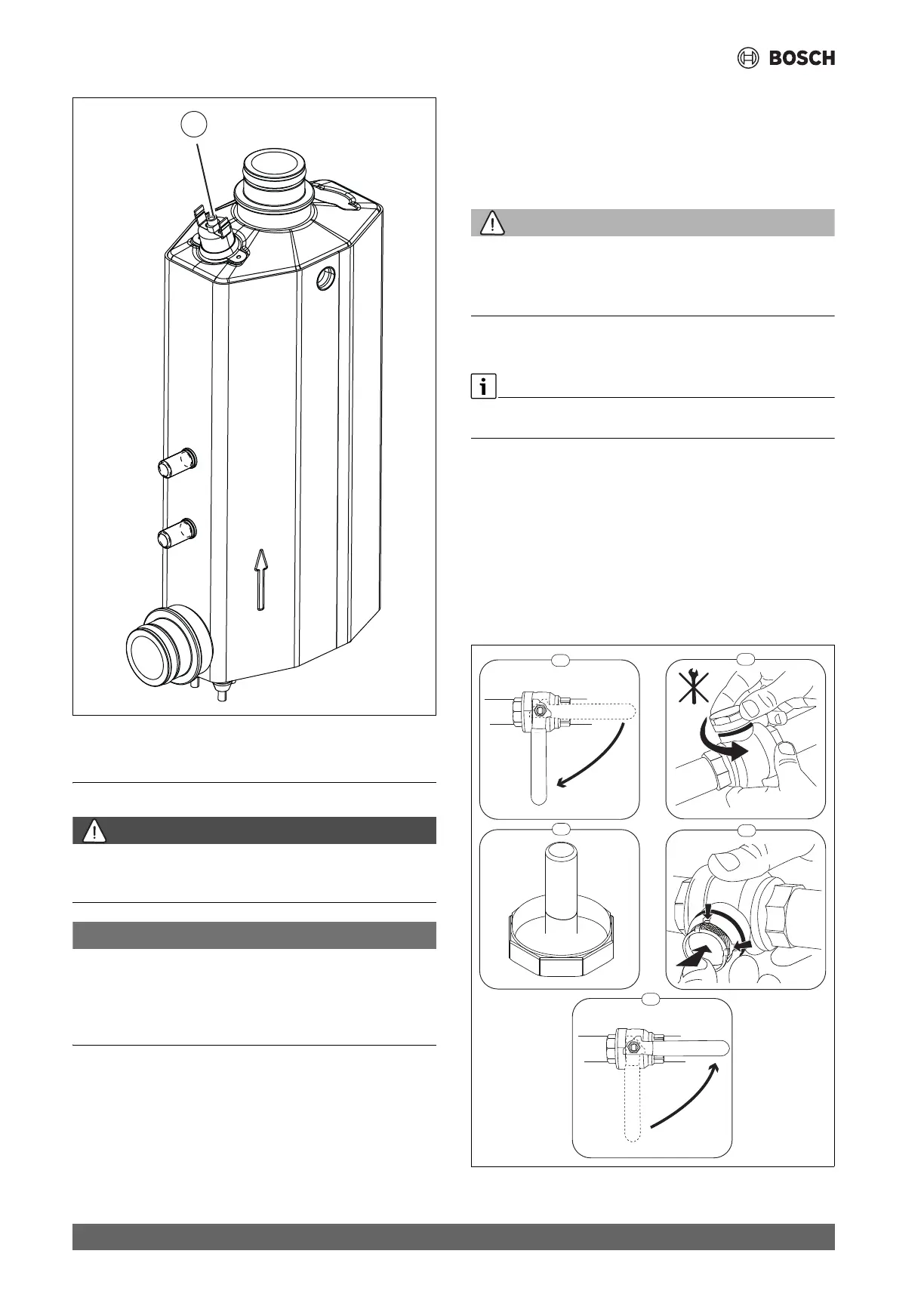 BOSCH