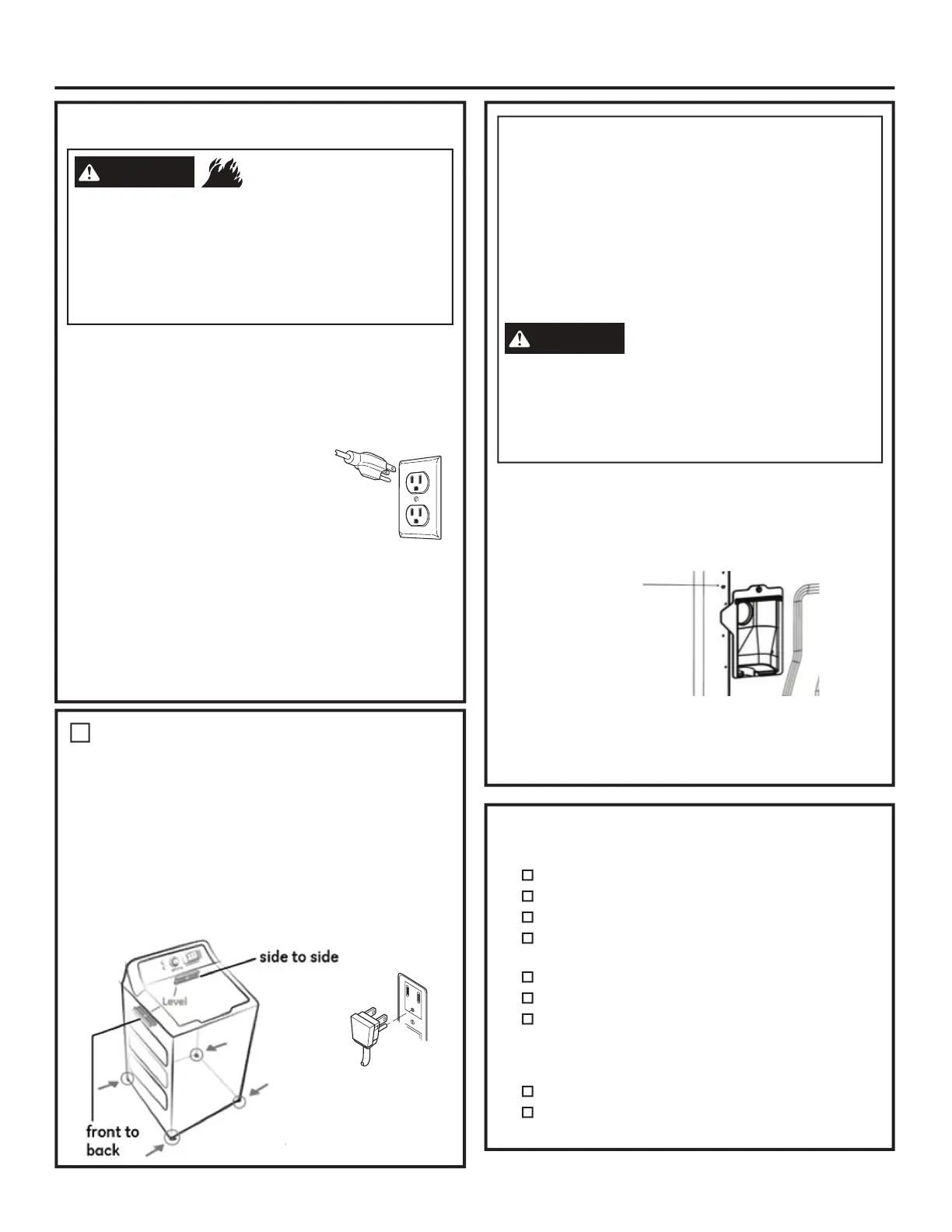 side to side

Level

front to back