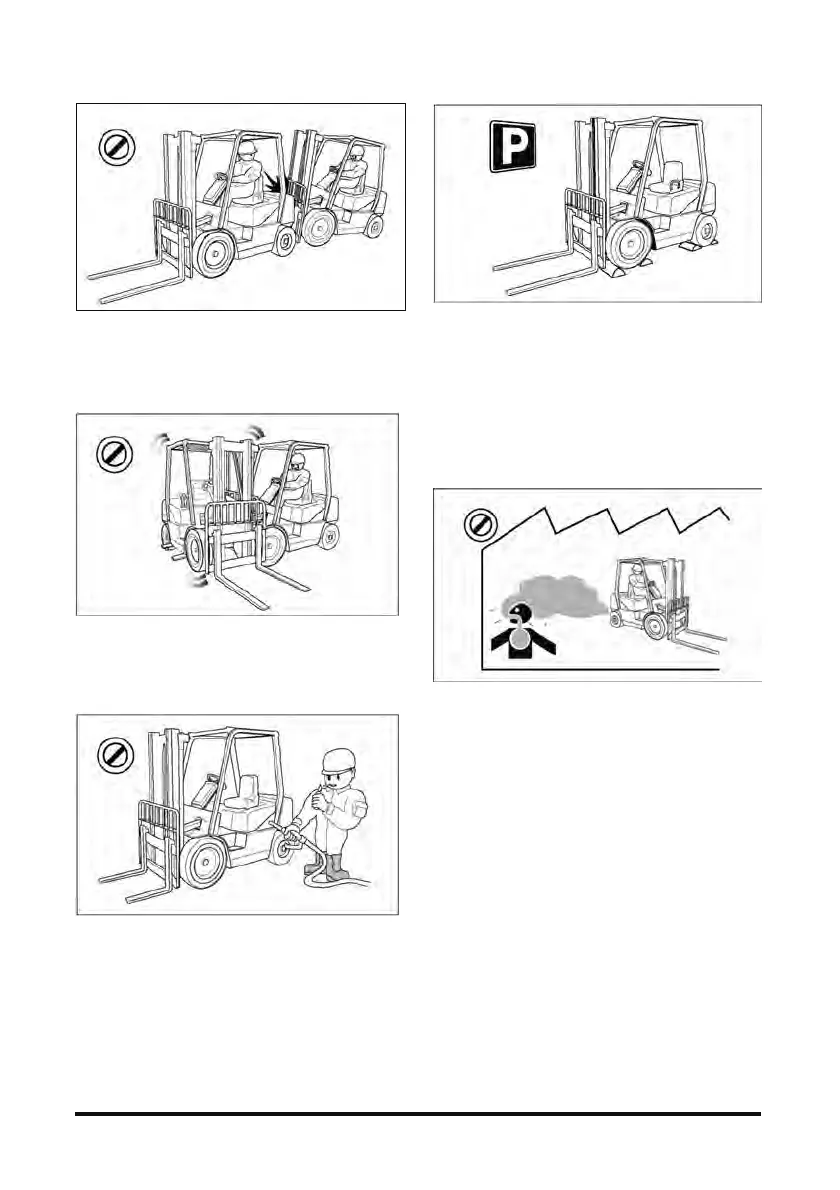 P