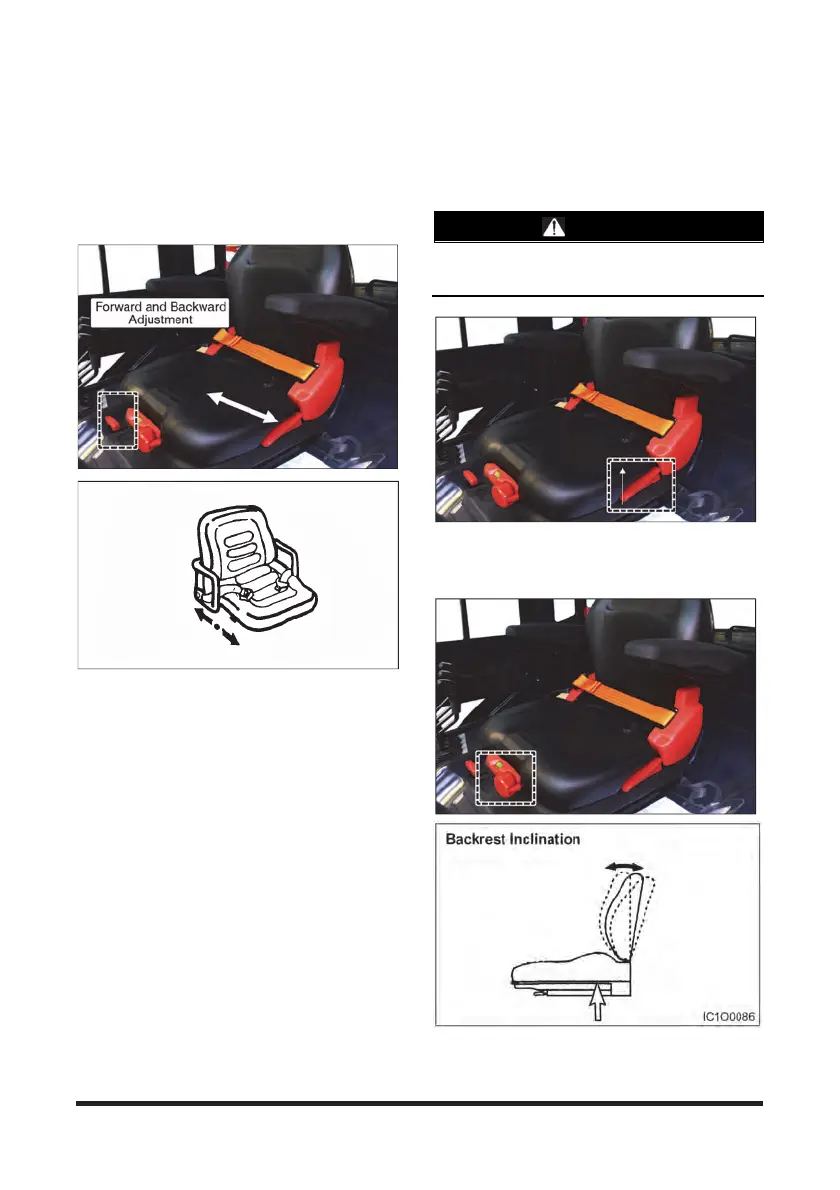 Forward and Backward Adjustment

Backrest Inclination

IC1O0086