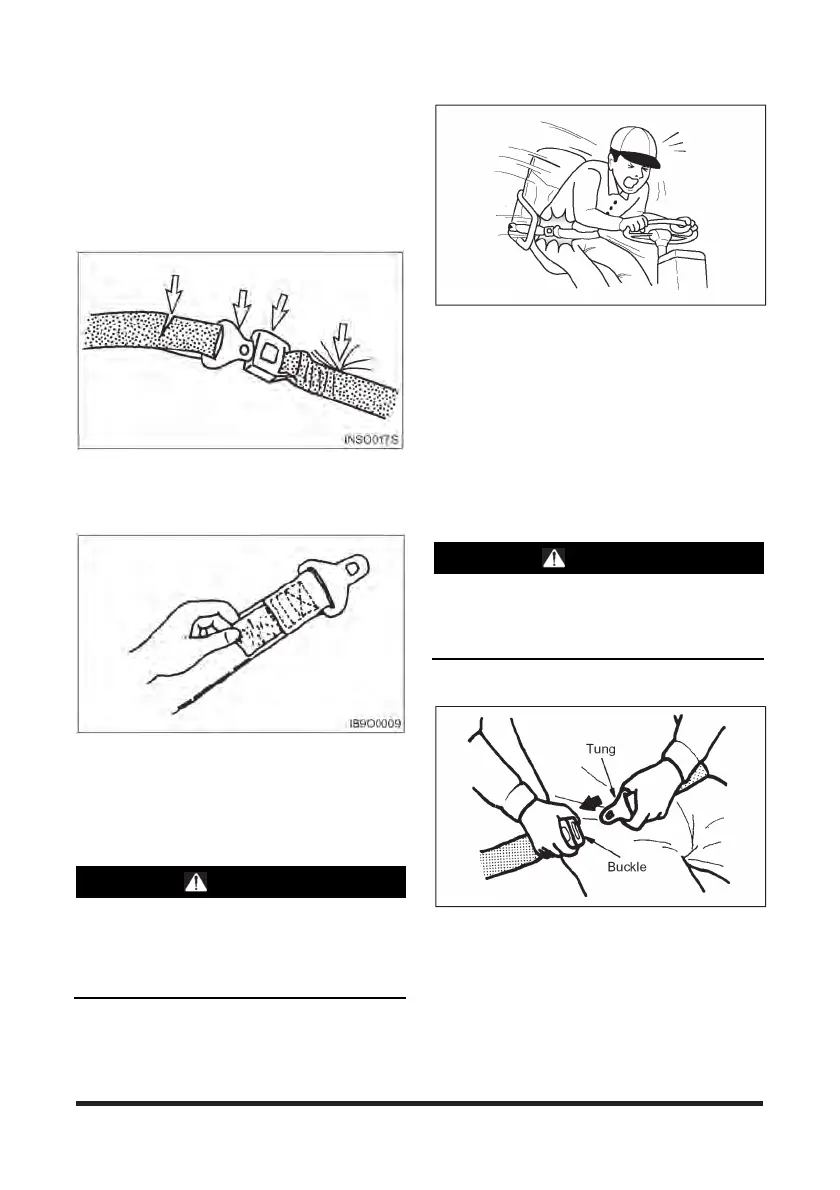 INSO017S

IB9O0009

Tung

Buckle