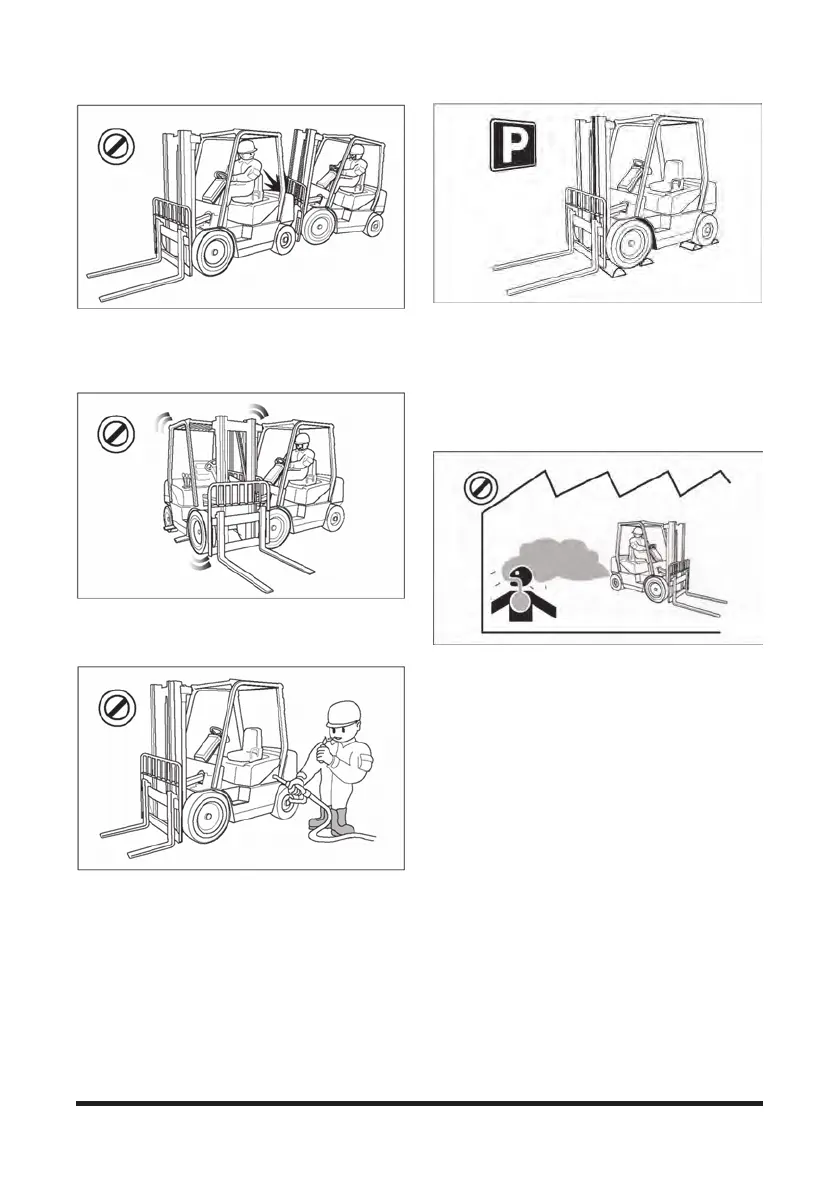 P