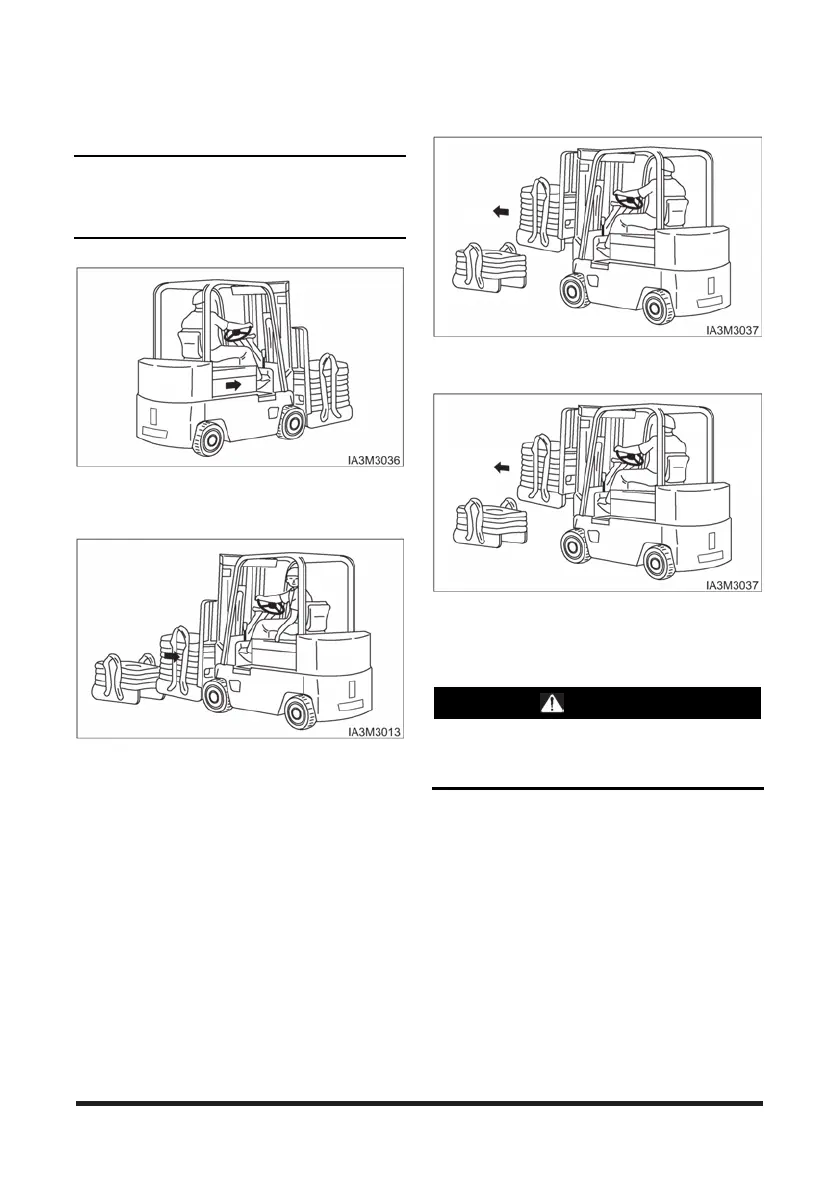 IA3M3036

IA3M3013

IA3M3037

IA3M3037