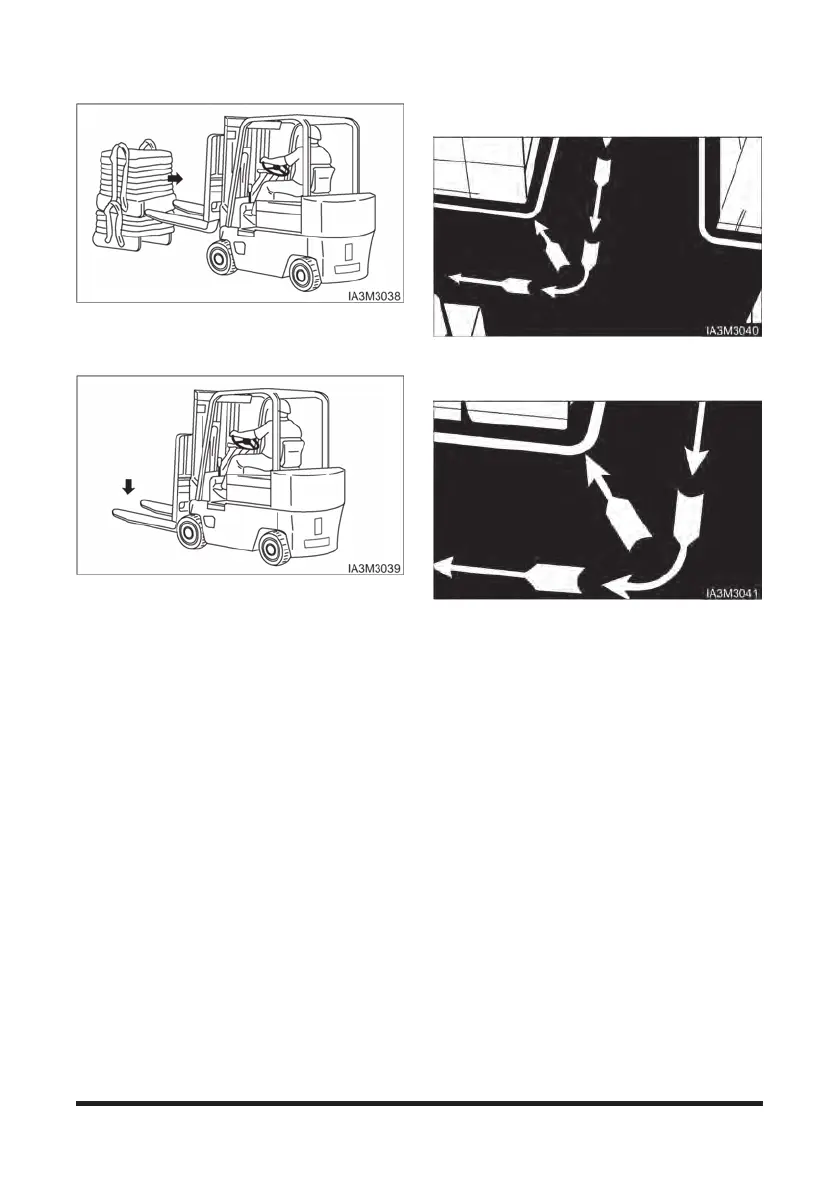 IA3M3038

IA3M3039

IA3M3040

IA3M3041