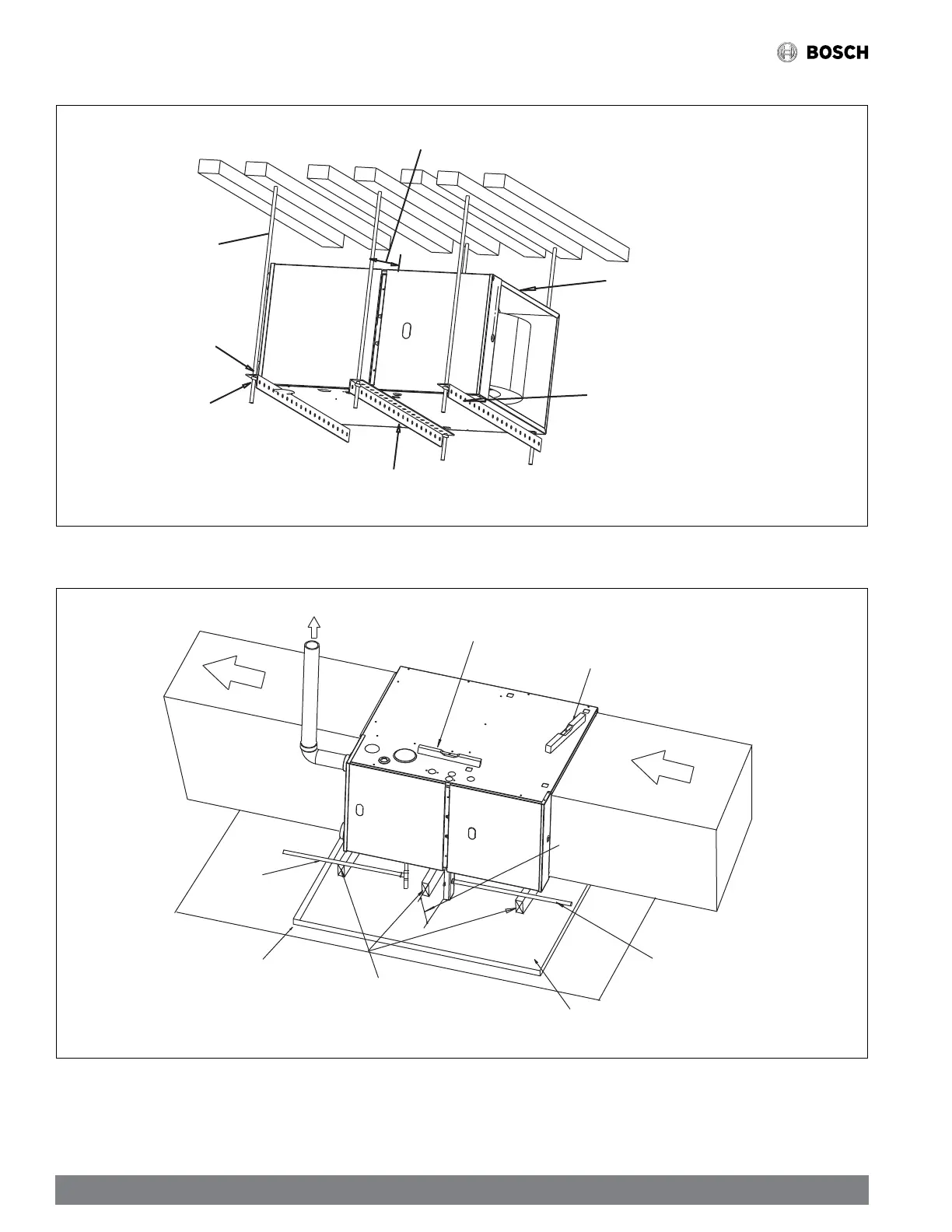 BOSCH