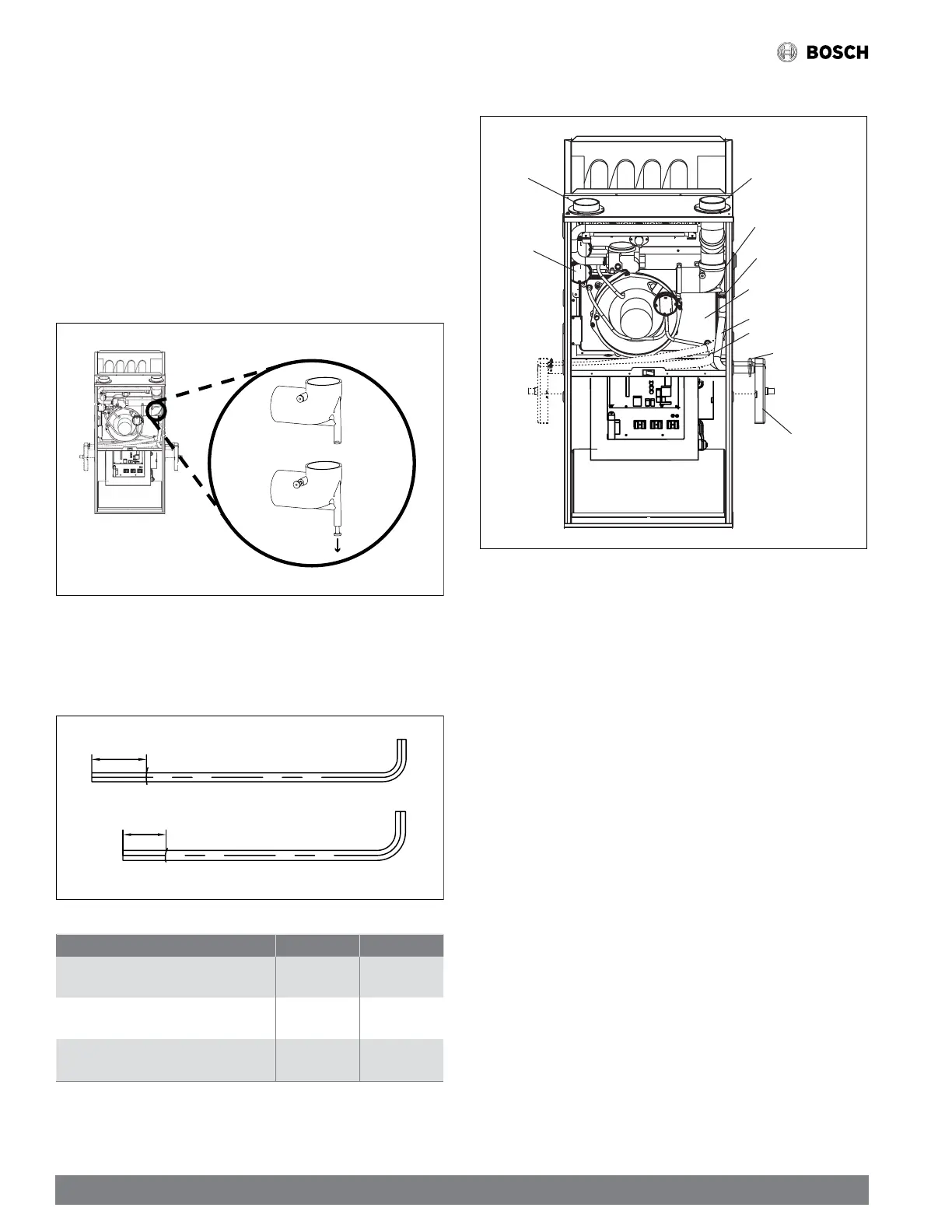 BOSCH