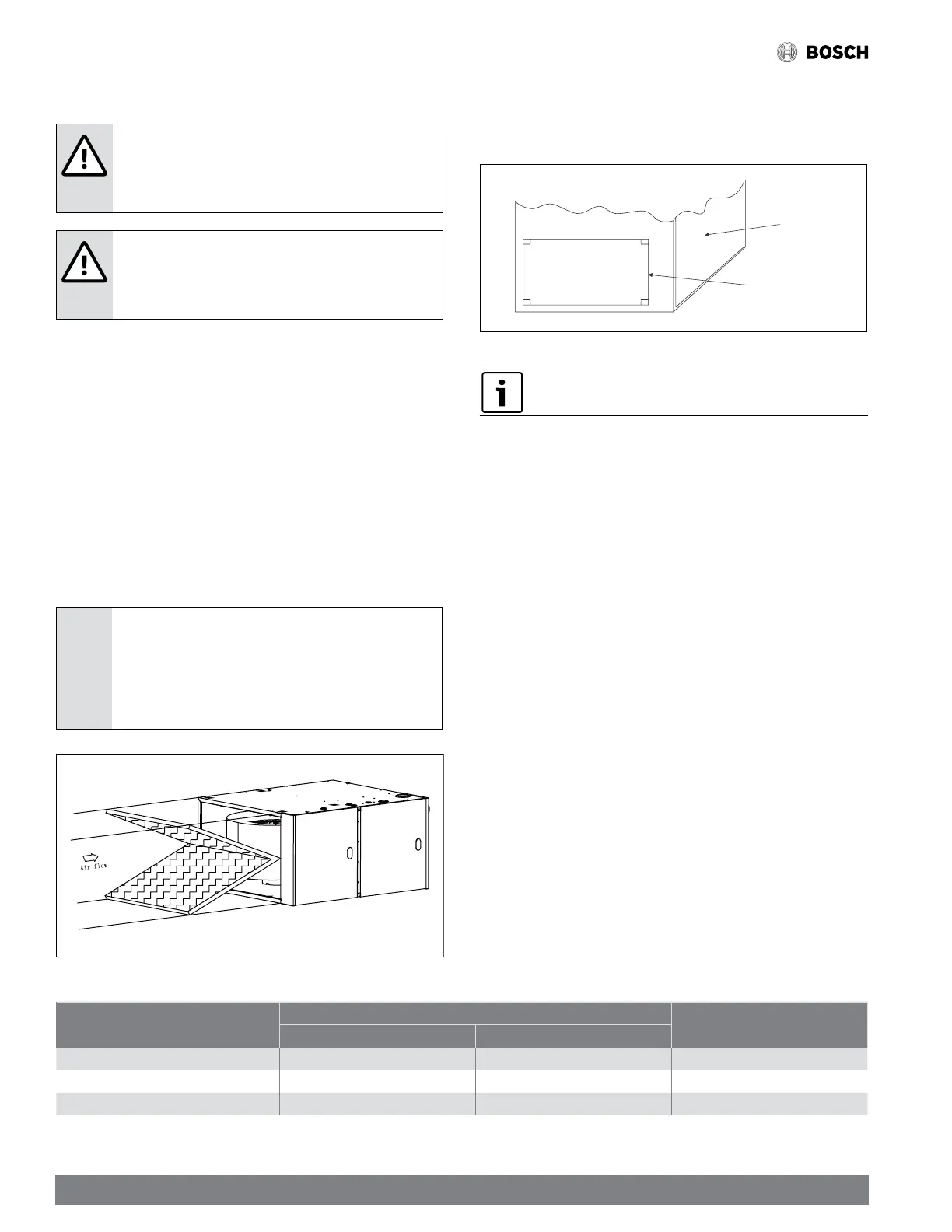 BOSCH

Air flow