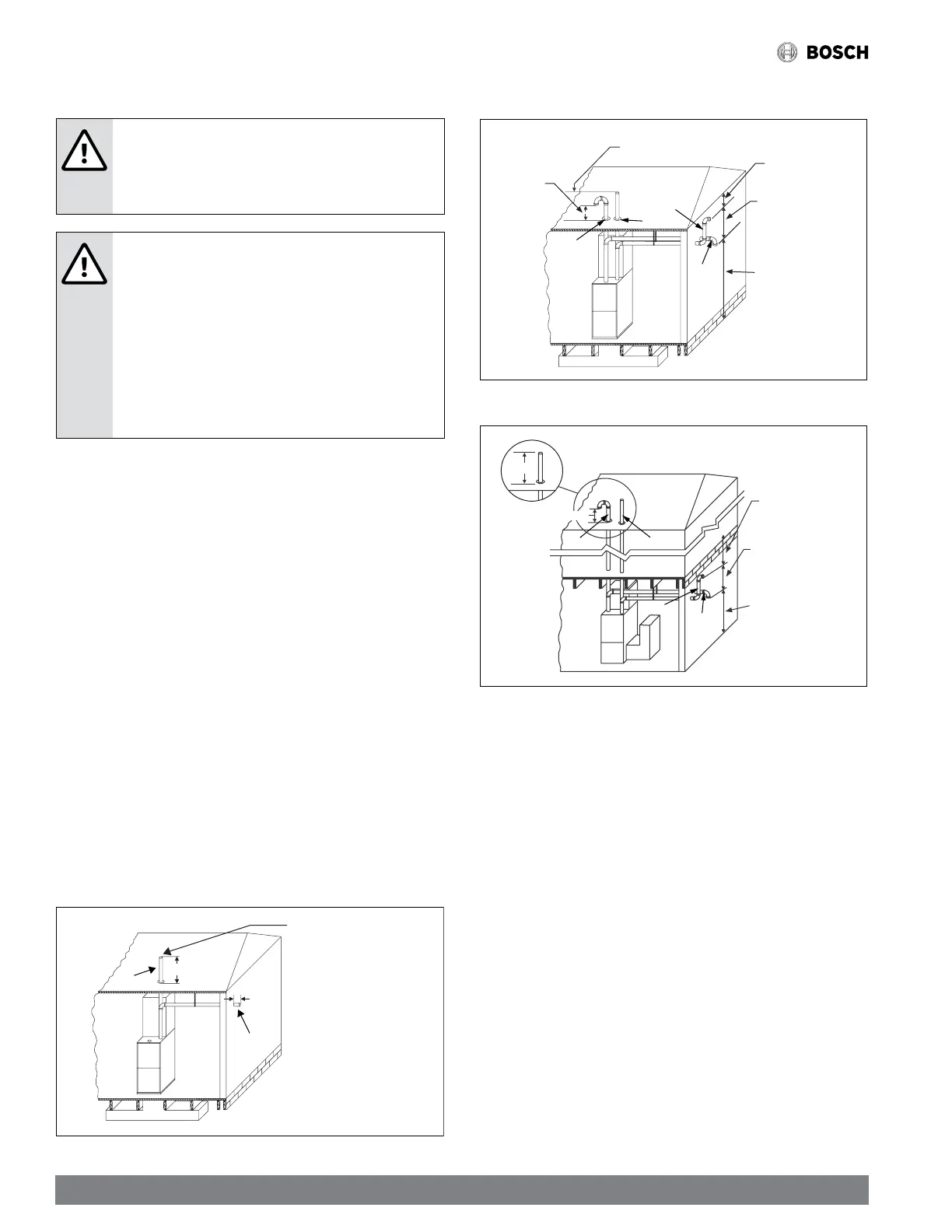 BOSCH