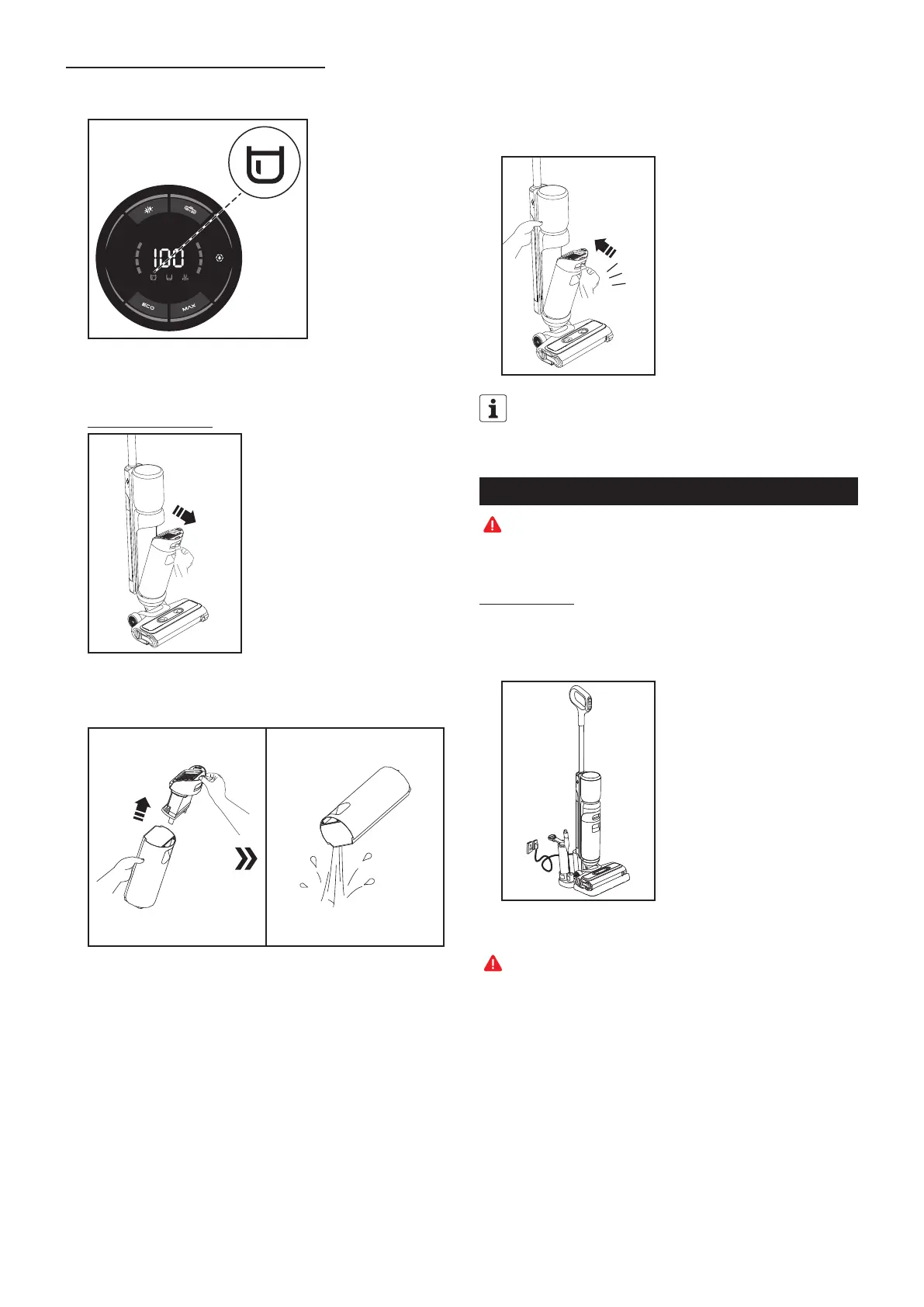 100

ECO

MAX