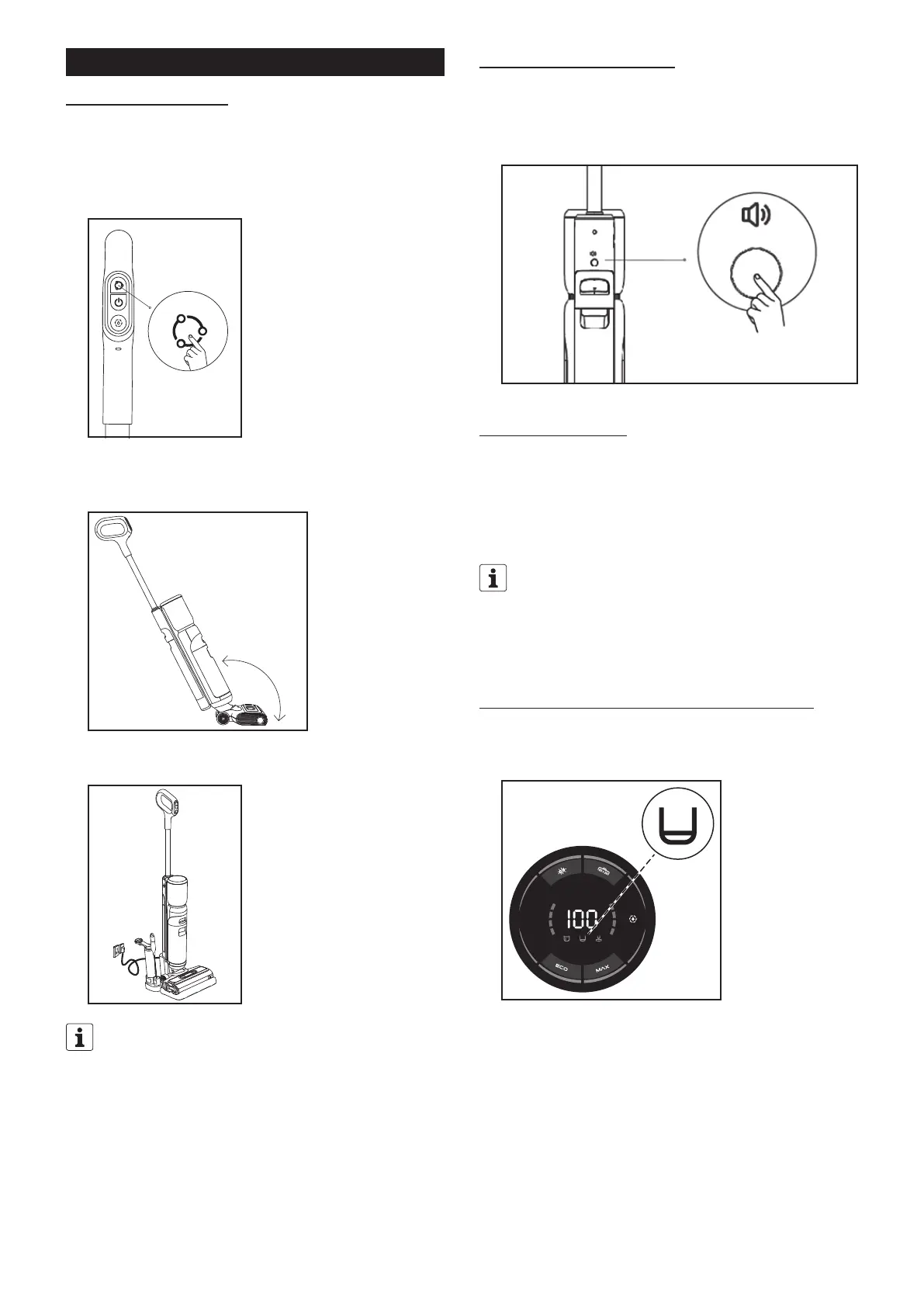 100

ECO

MAX