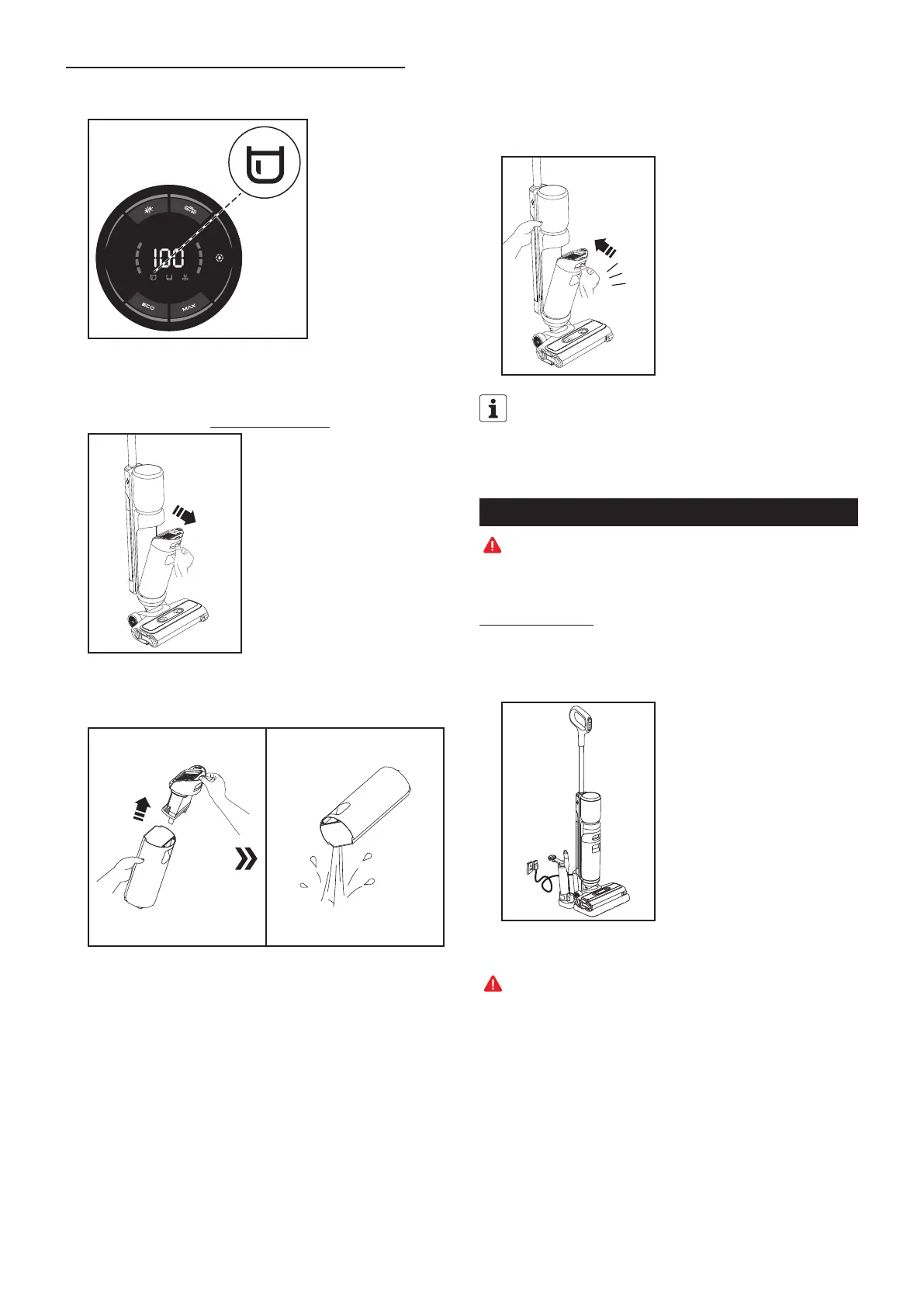 100

ECO

MAX