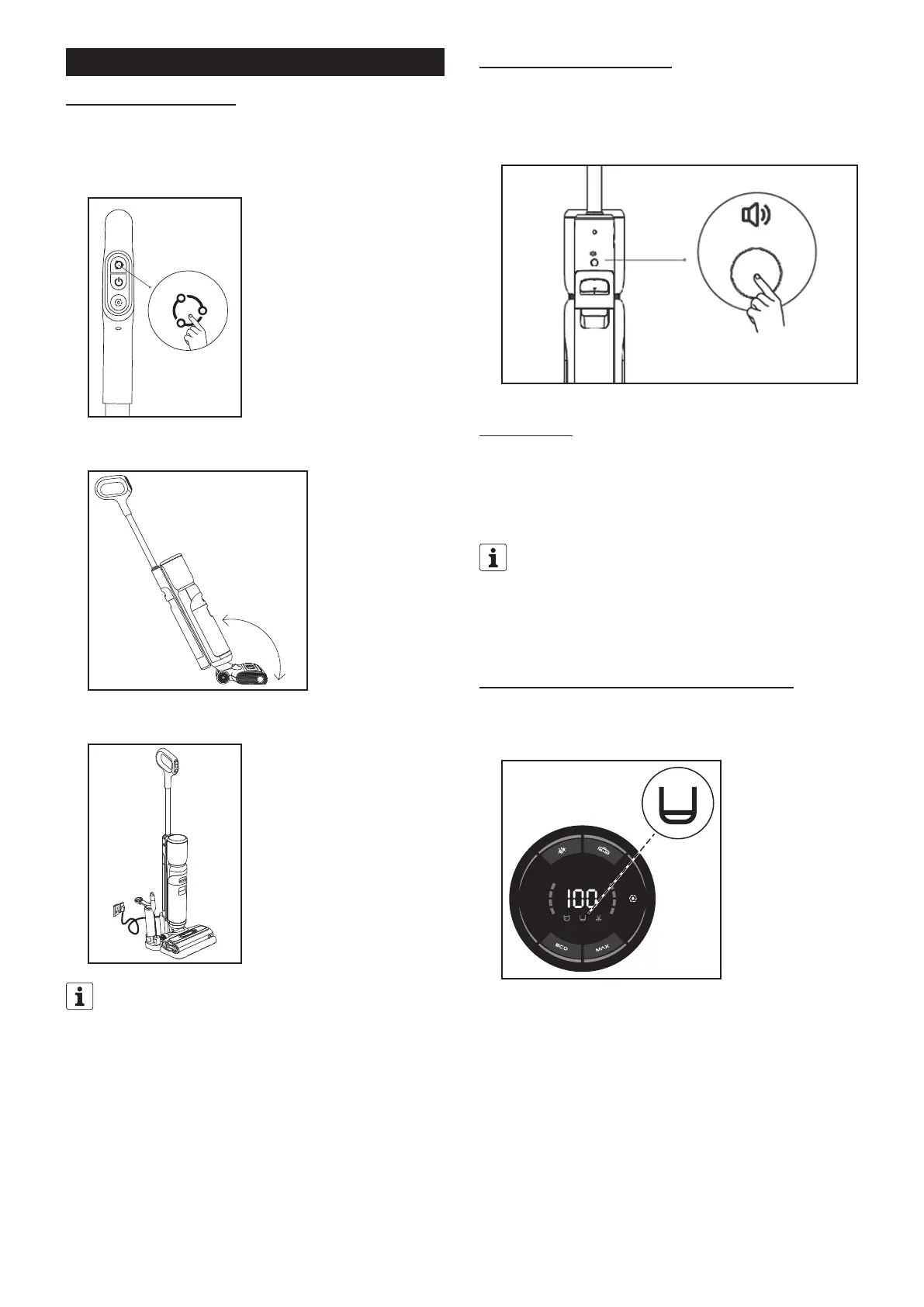 100

ECO

MAX