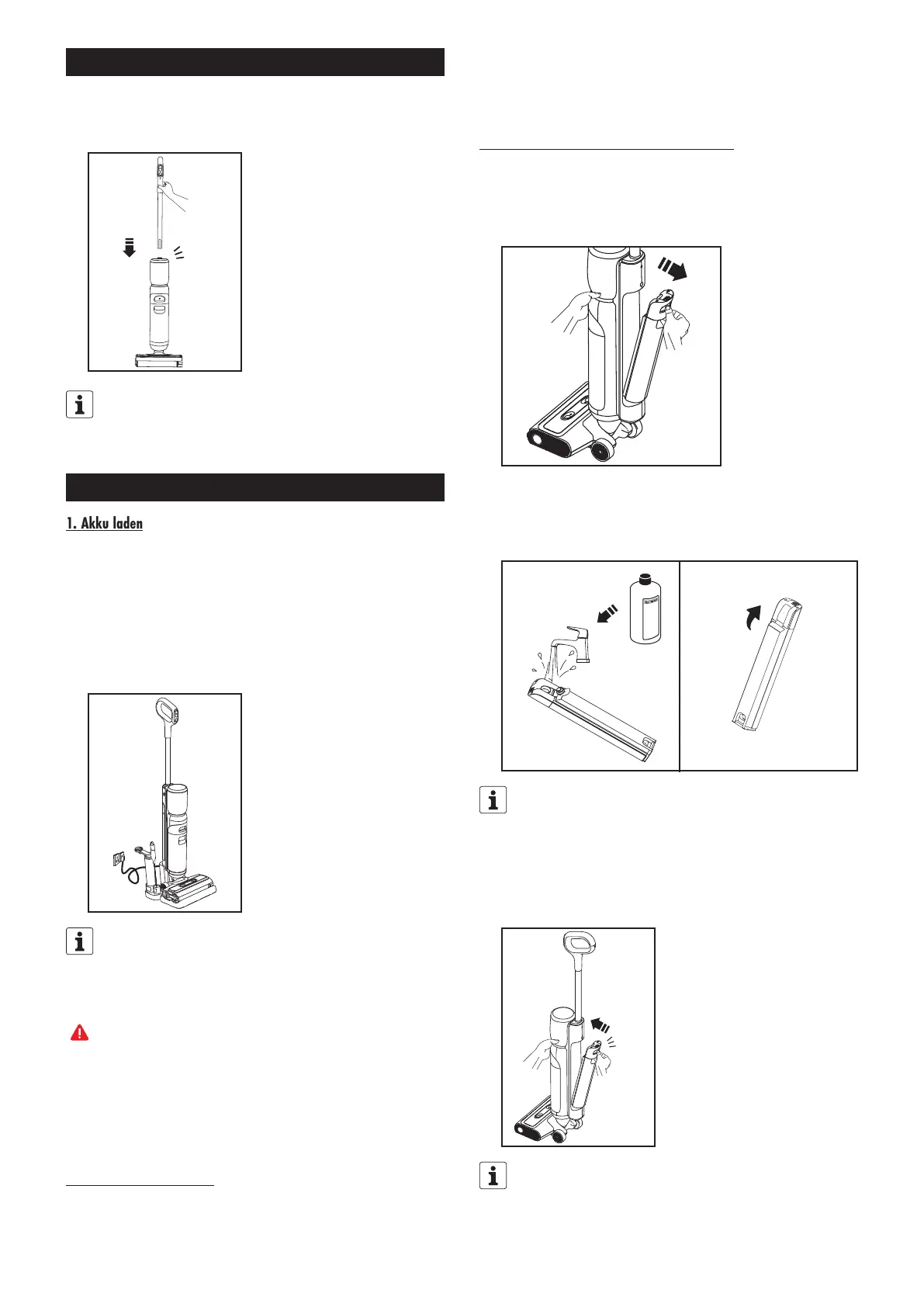 1. Akku laden