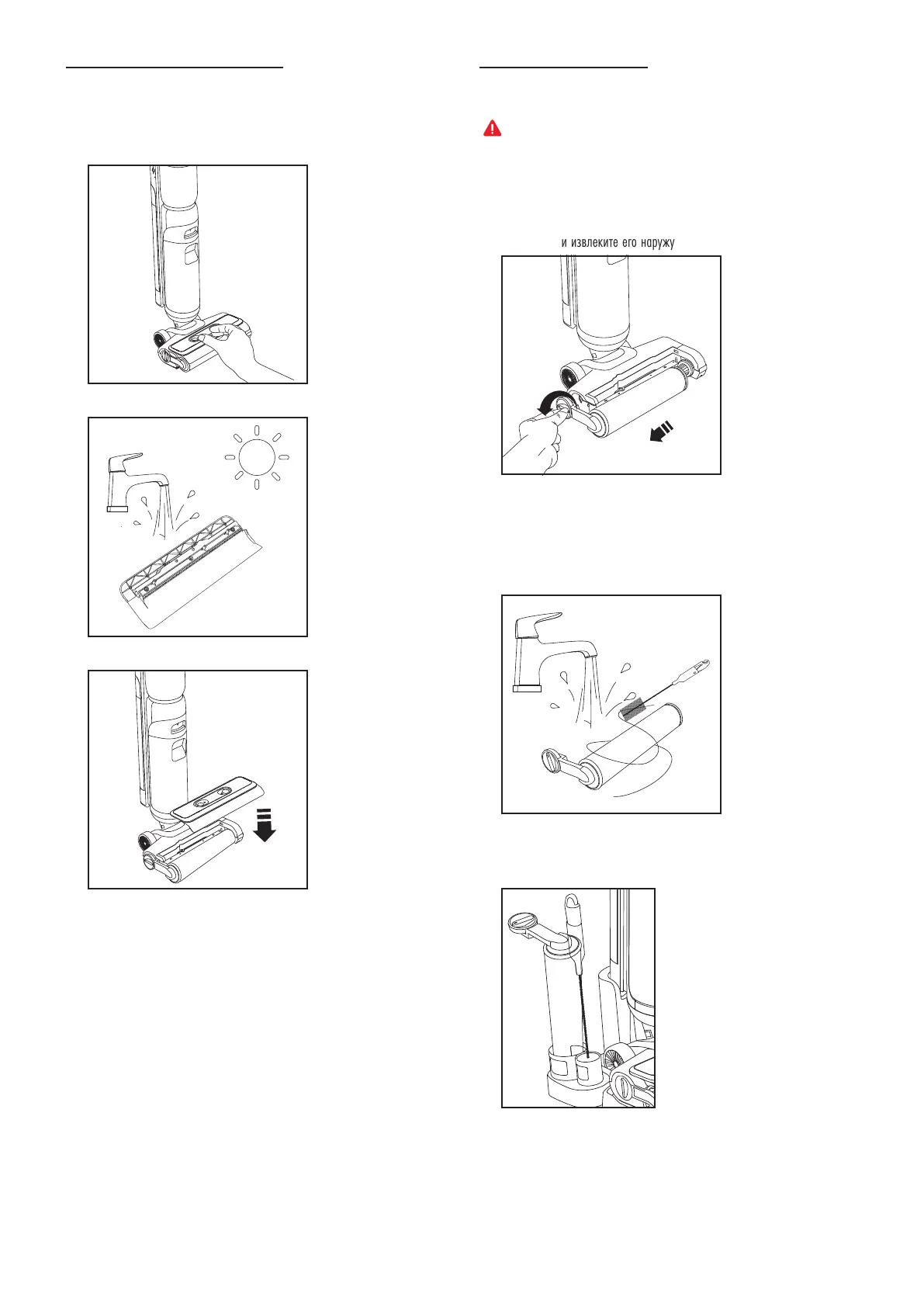 и извлеките его наружу