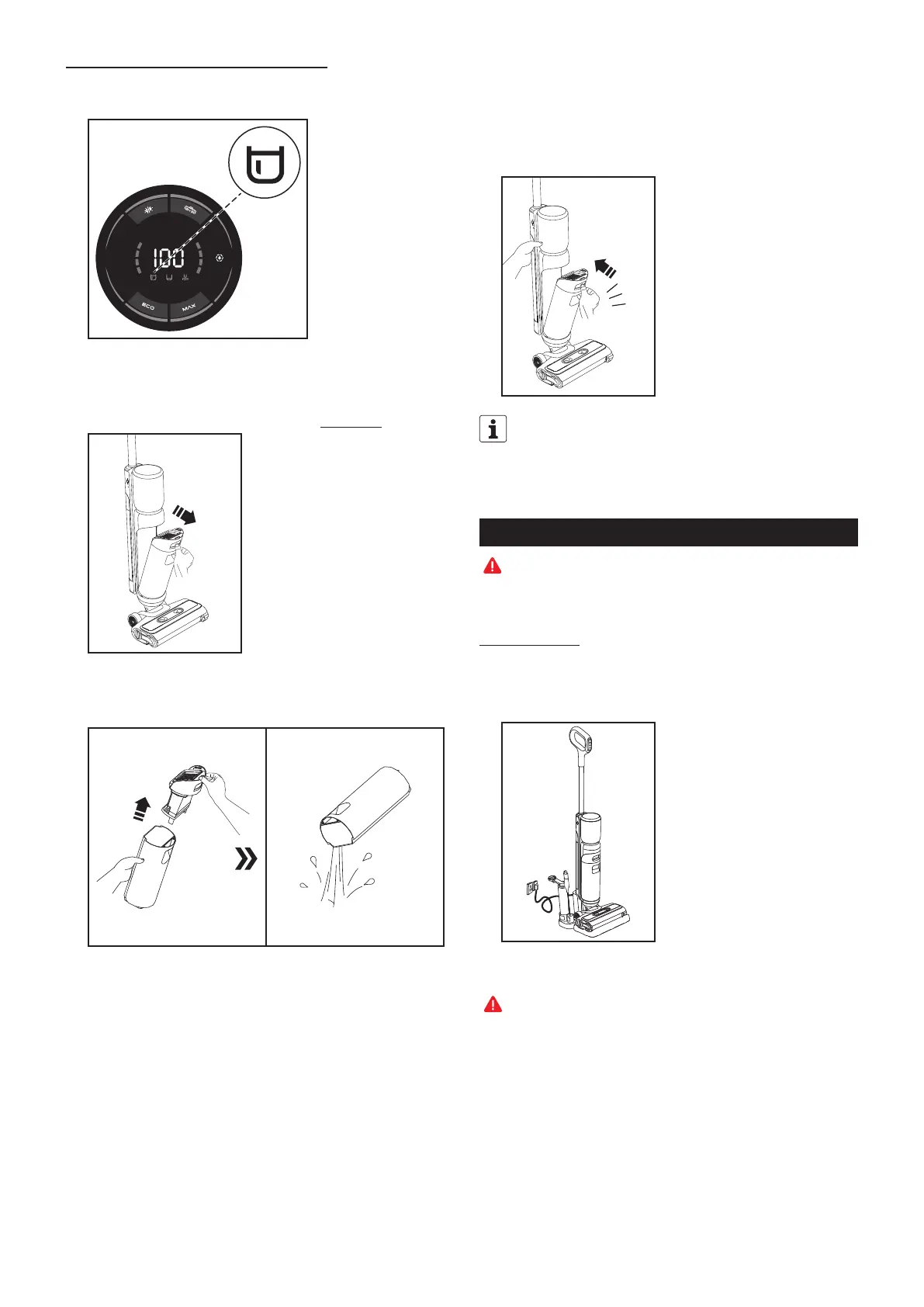 100

ECO

MAX