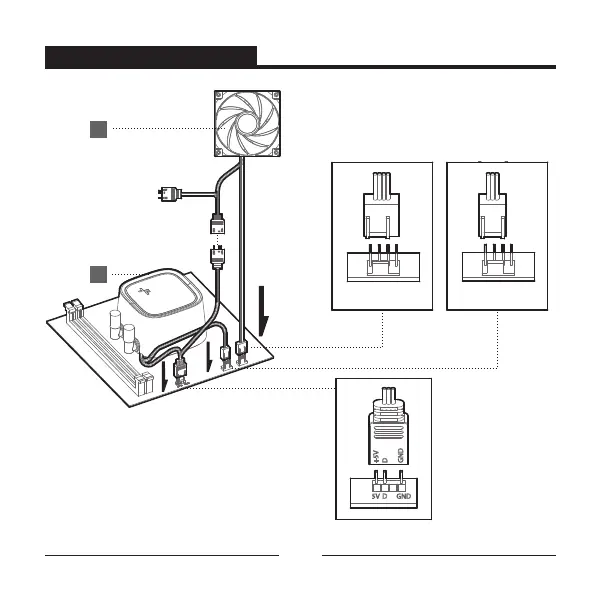 +5V
D
GND

5V D GND