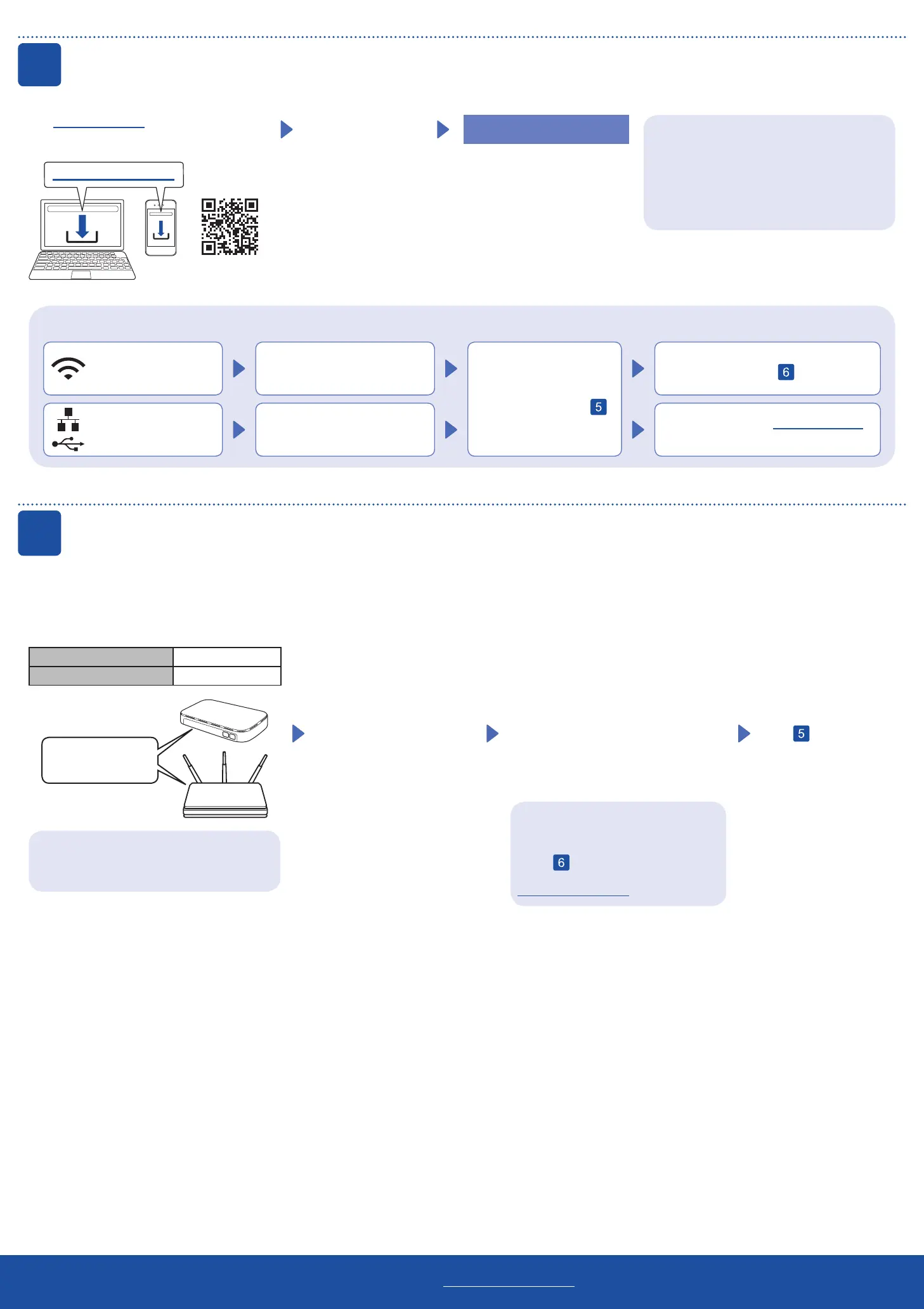 6

5

5

6