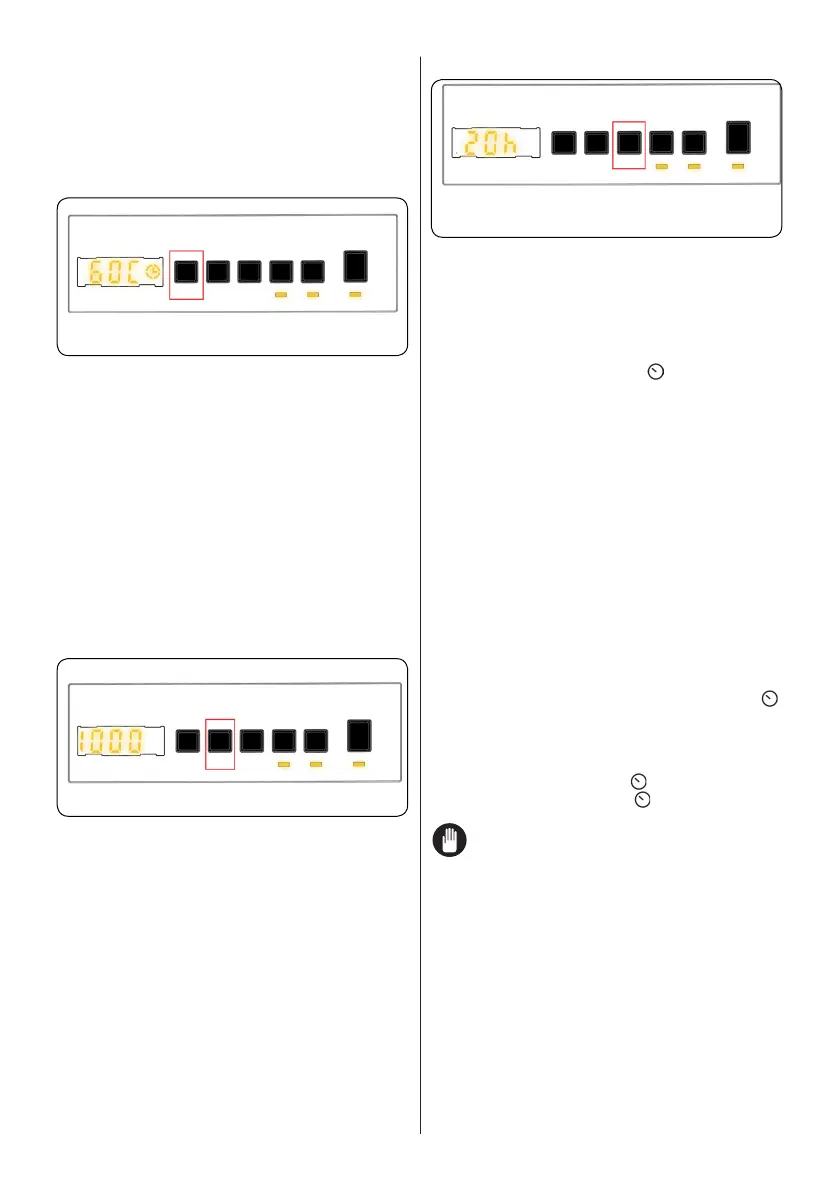 60C

1000

20h