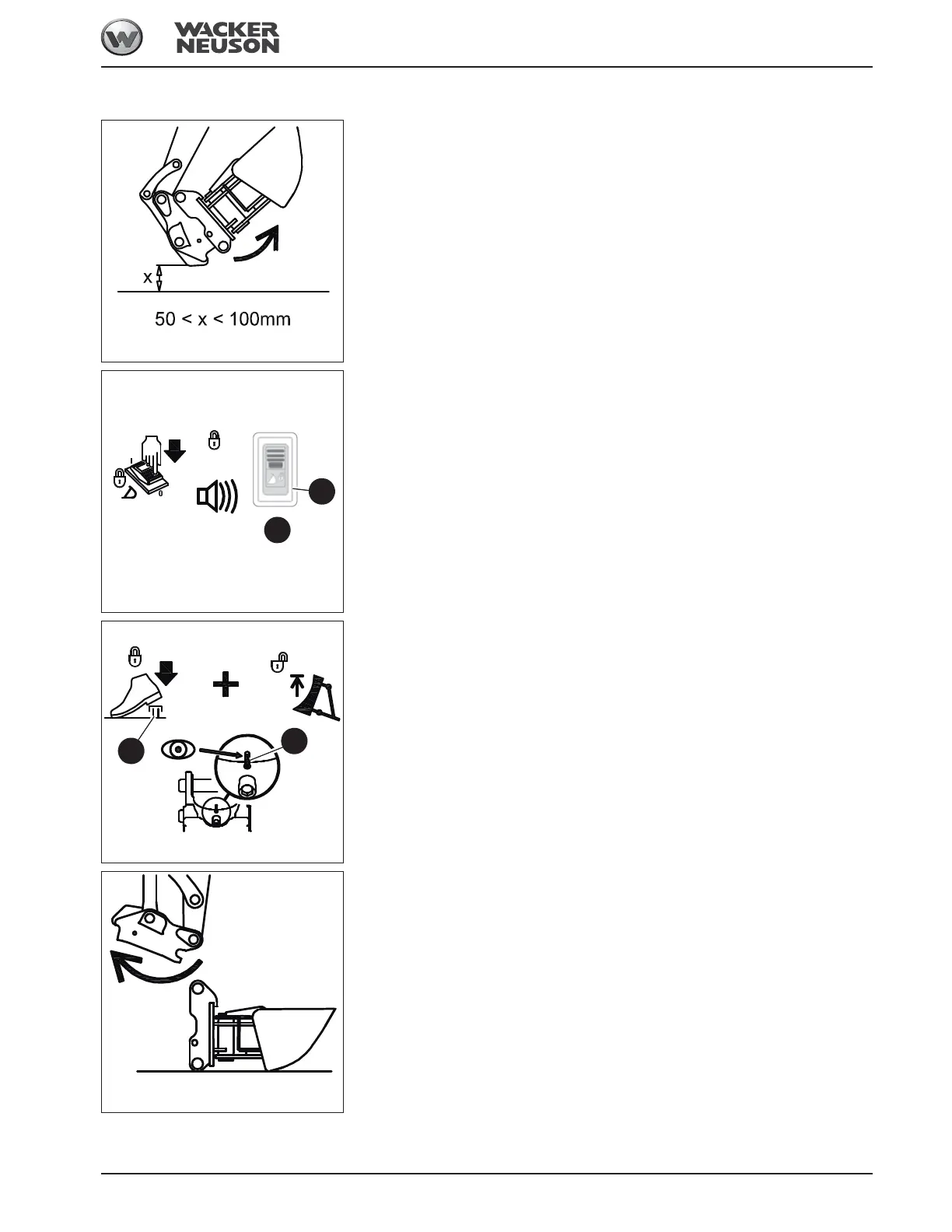 WACKER NEUSON

x

50 < x < 100mm