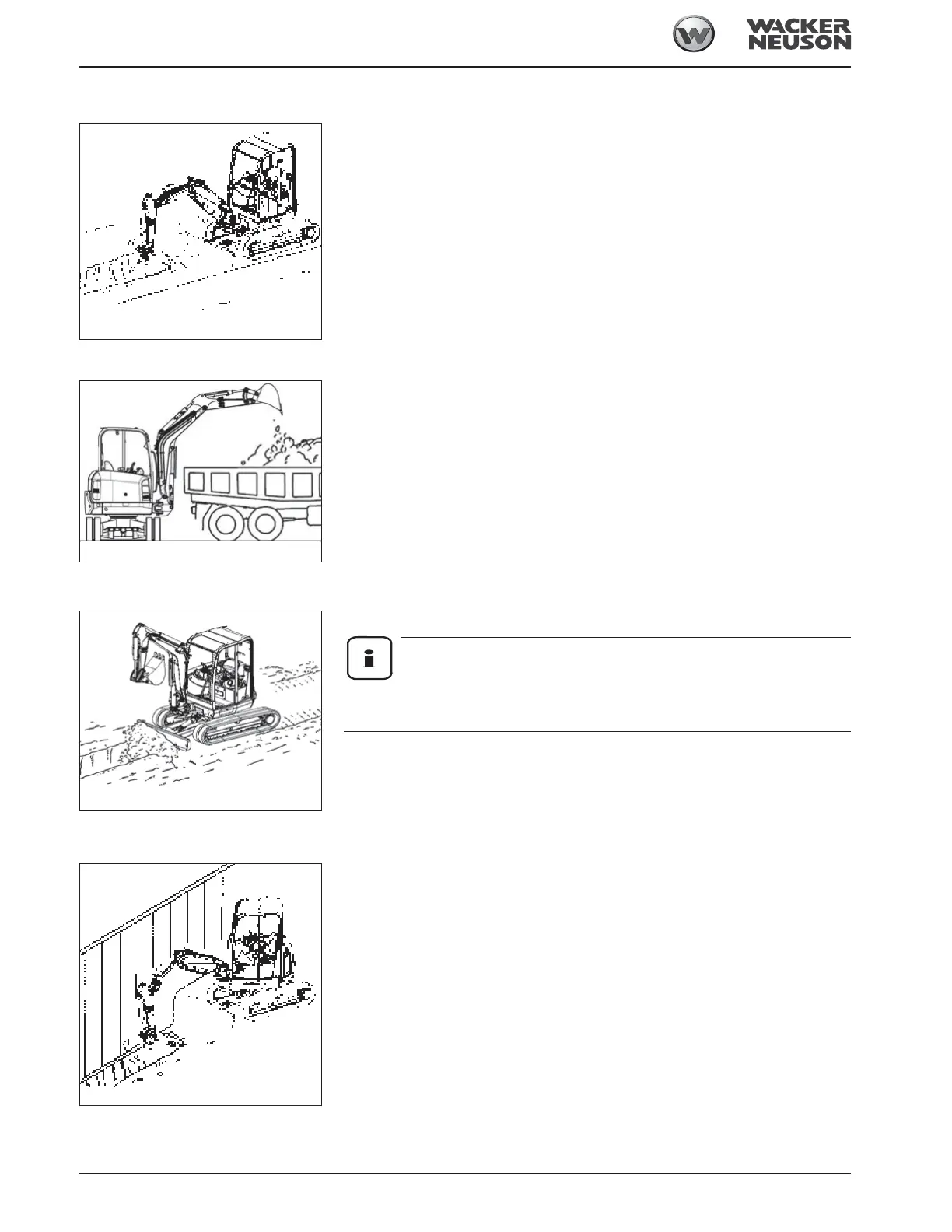 WACKER NEUSON