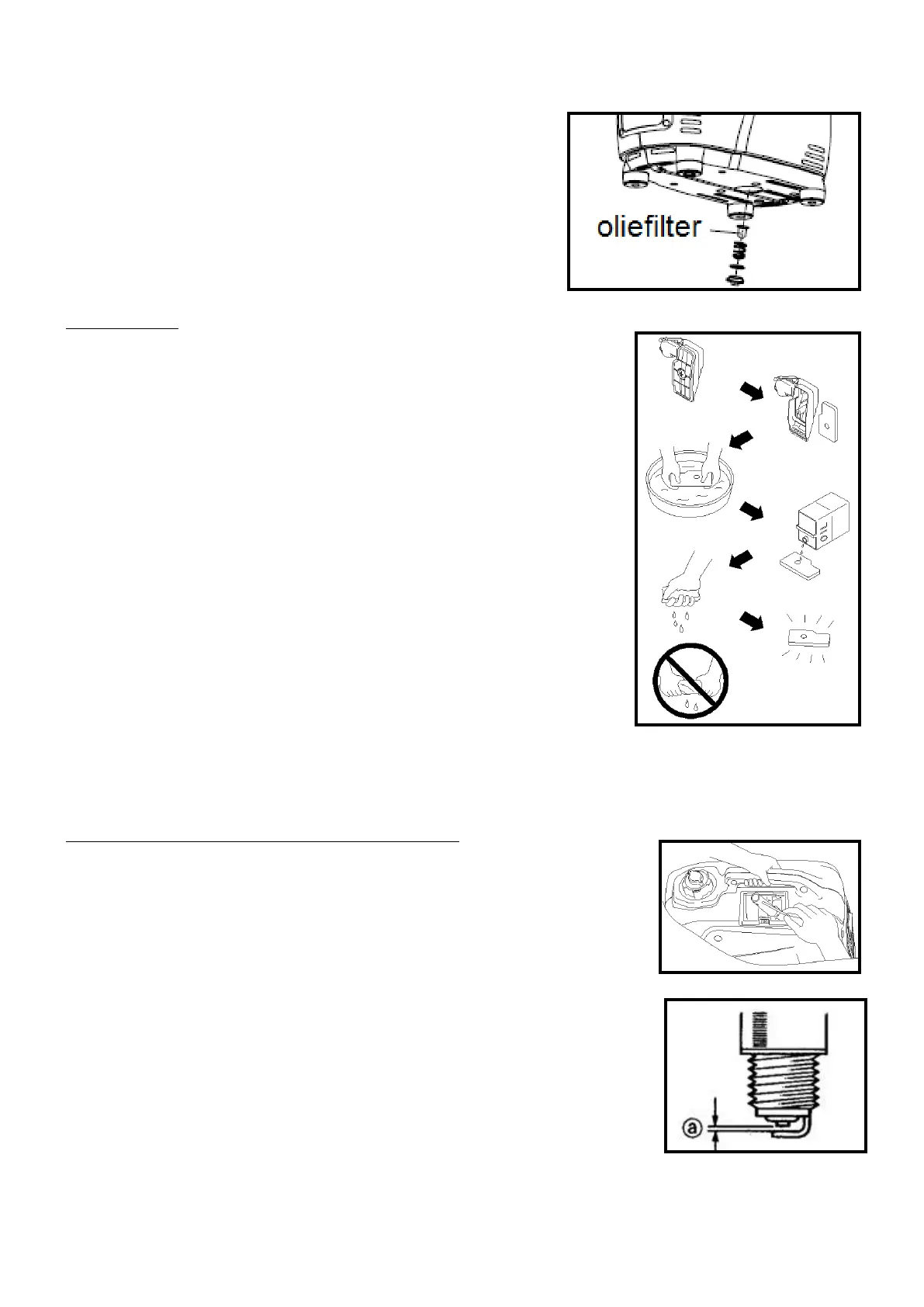 oliefilter

ⓐ