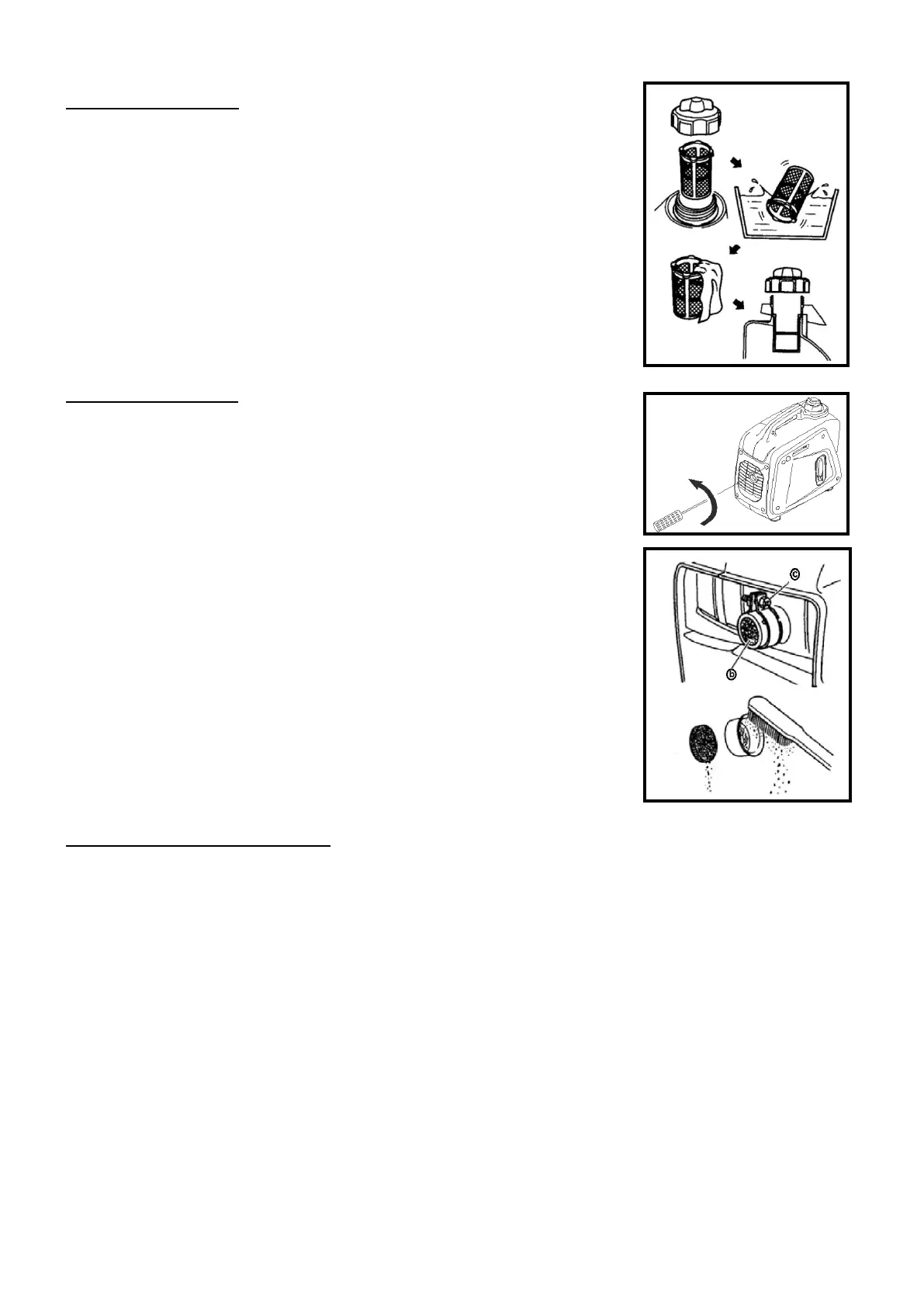 c

b