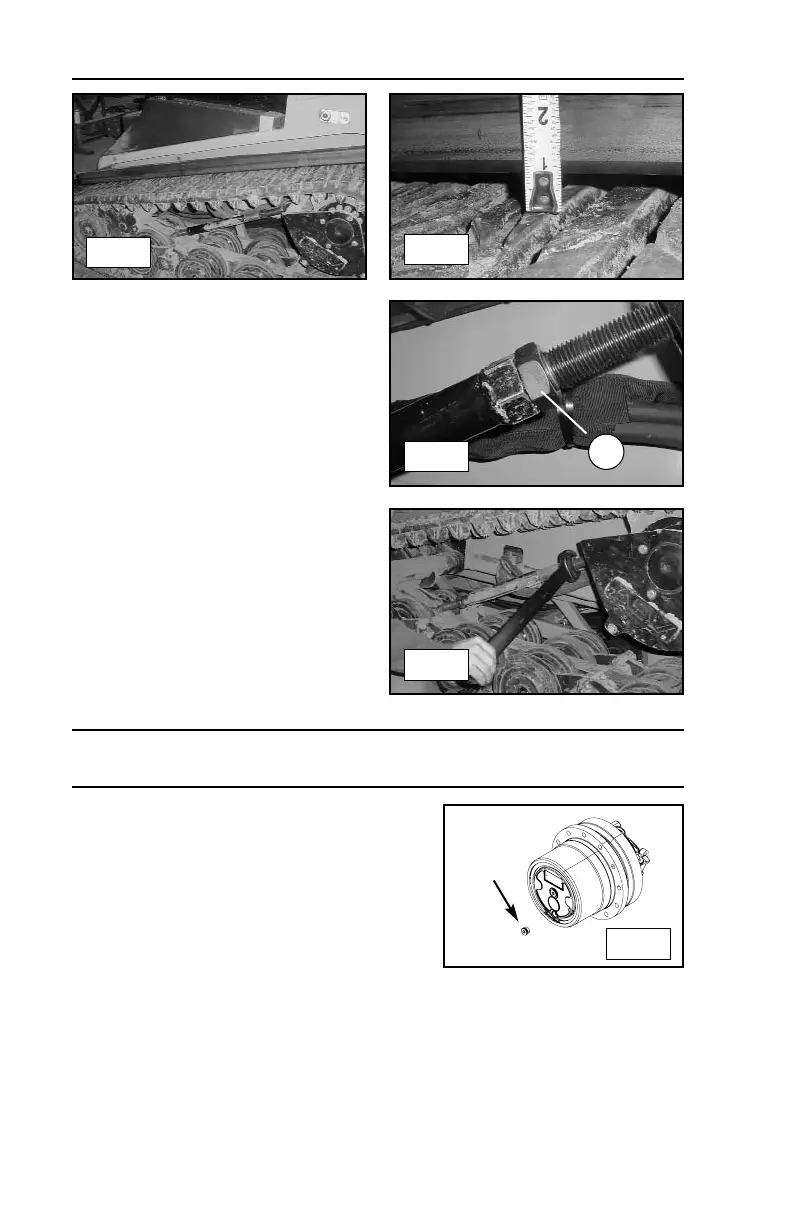 2
1