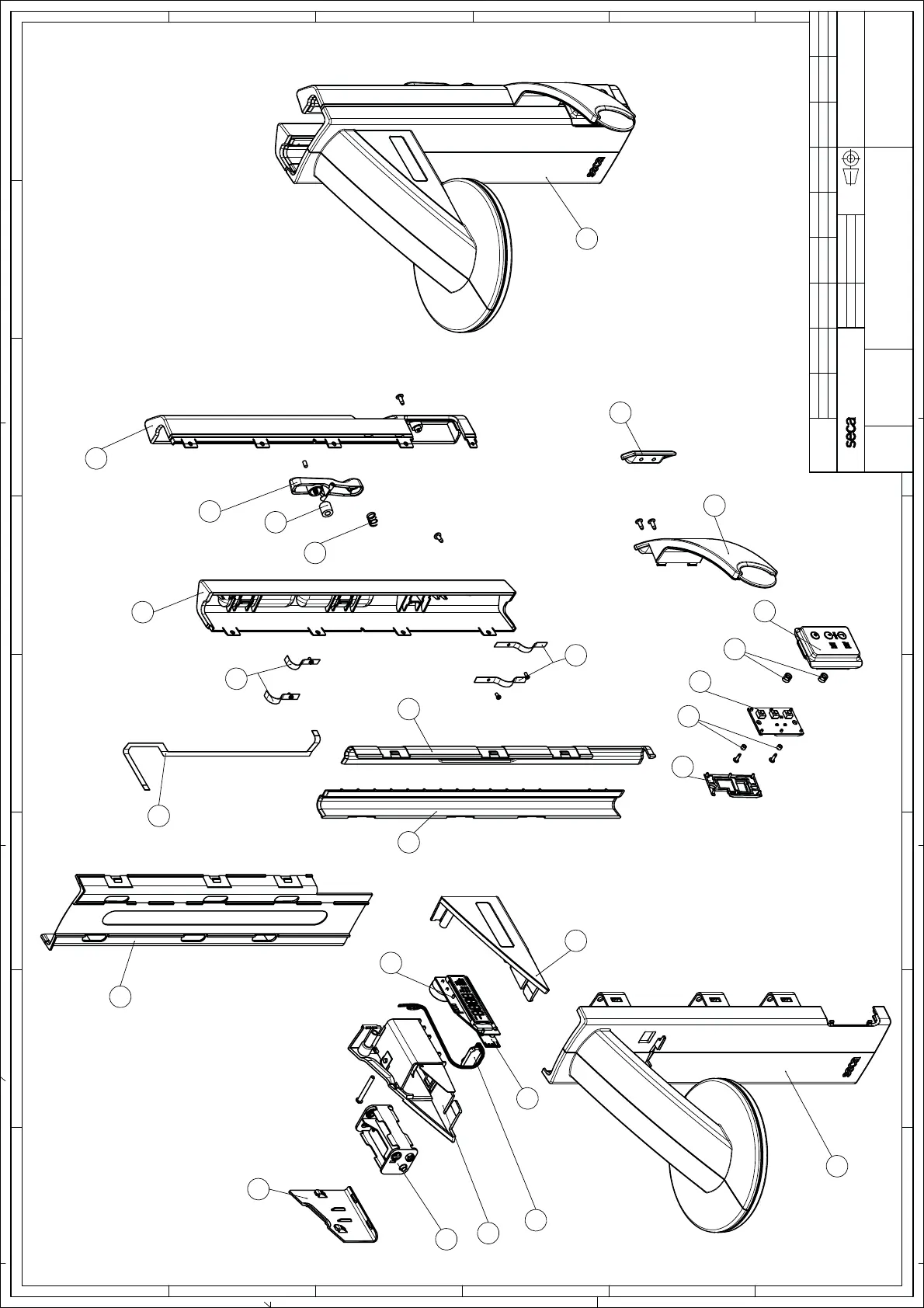 seca

seca

seca