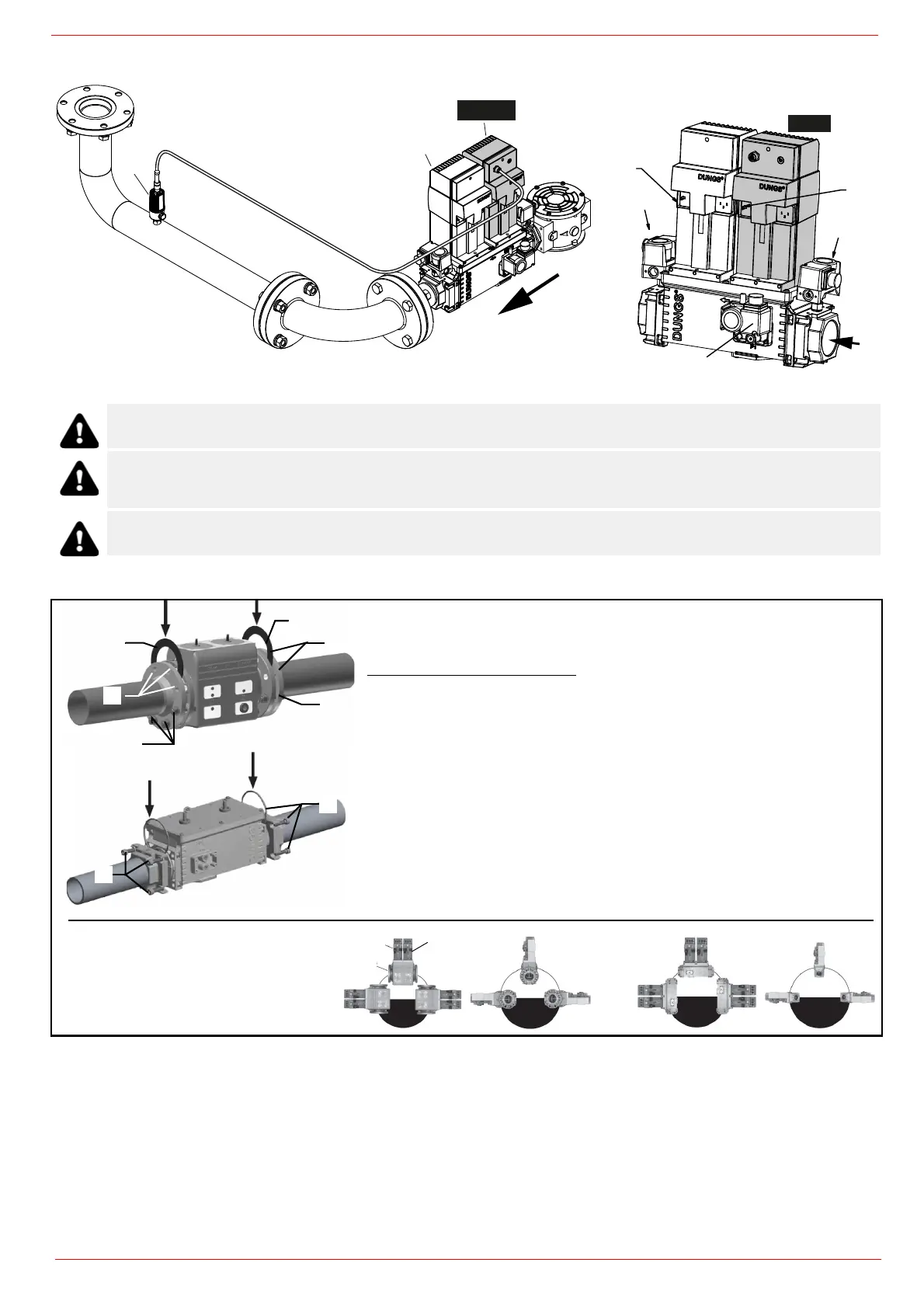 DUNGS®
DUNGS®
DUNGS®