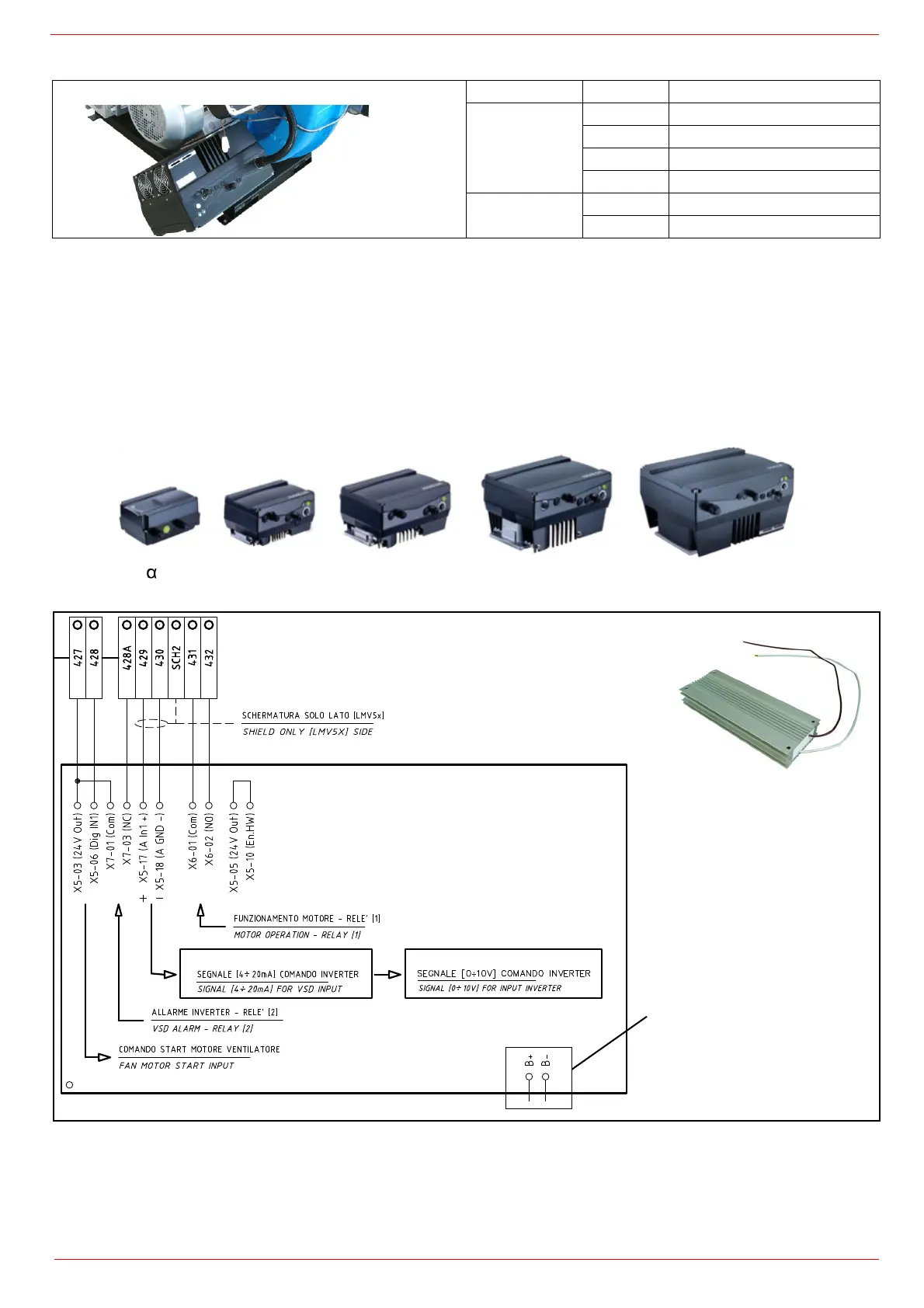 α

427
428
428A
429
430
SCH2
431
432

SCHERMATURA SOLO LATO [LMV5x]
SHIELD ONLY [LMV5X] SIDE

X5-03 (24V Out)
X5-06 (Dig IN1)
X7-01 (Com)
X7-03 (NC)
X5-17 (A In1 +)
X5-18 (A GND -)
X6-01 (Com)
X6-02 (NO)
X5-05 (24V Out)
X5-10 (En.HW)

+
-

FUNZIONAMENTO MOTORE - RELE' [1]
MOTOR OPERATION - RELAY [1]

SEGNALE [4÷20mA] COMANDO INVERTER
SIGNAL [4÷20mA] FOR VSD INPUT

SEGNALE [0÷10V] COMANDO INVERTER
SIGNAL [0÷10V] FOR INPUT INVERTER

ALLARME INVERTER - RELE' [2]
VSD ALARM - RELAY [2]

COMANDO START MOTORE VENTILATORE
FAN MOTOR START INPUT

B+
B-