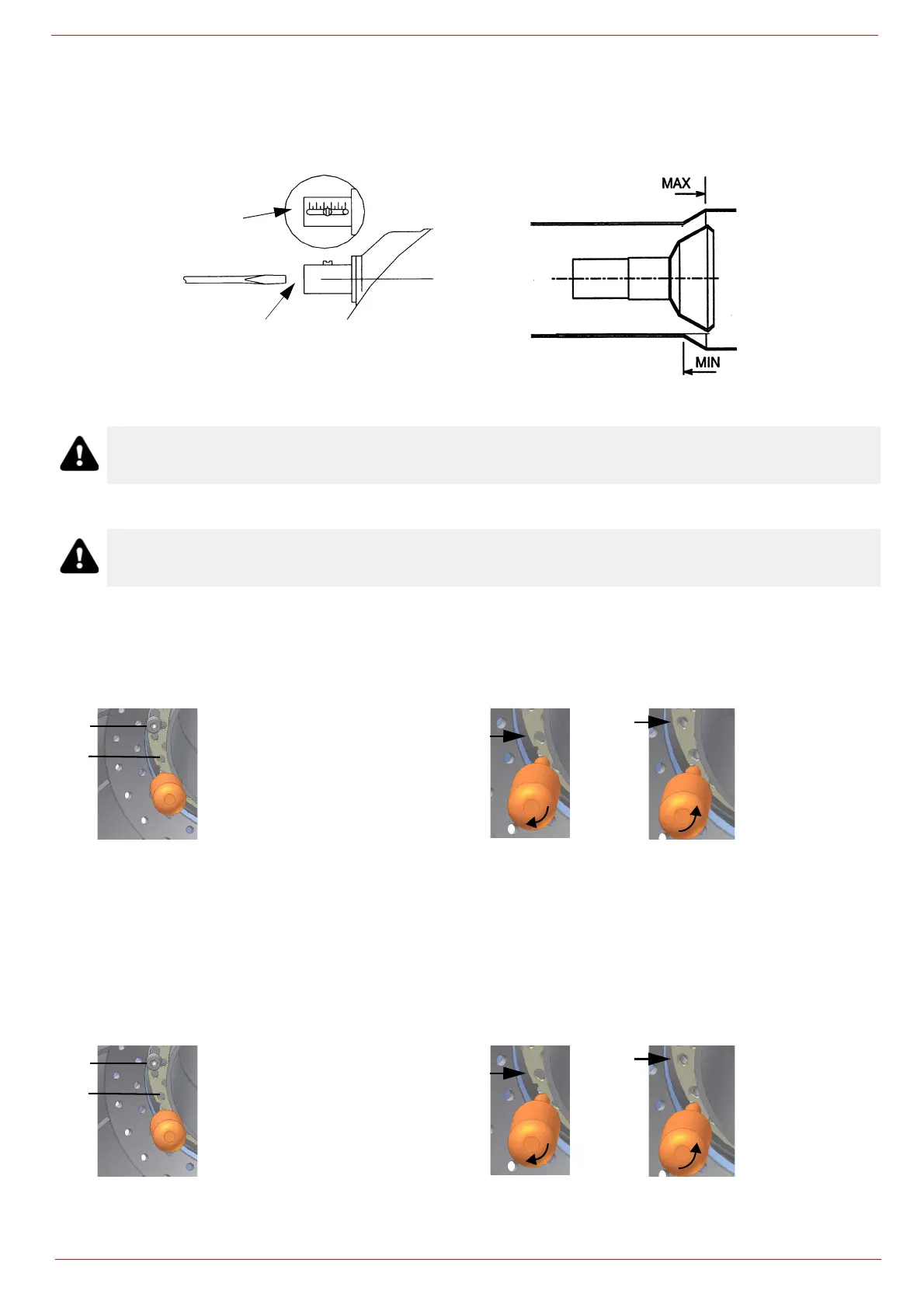 MAX

MIN