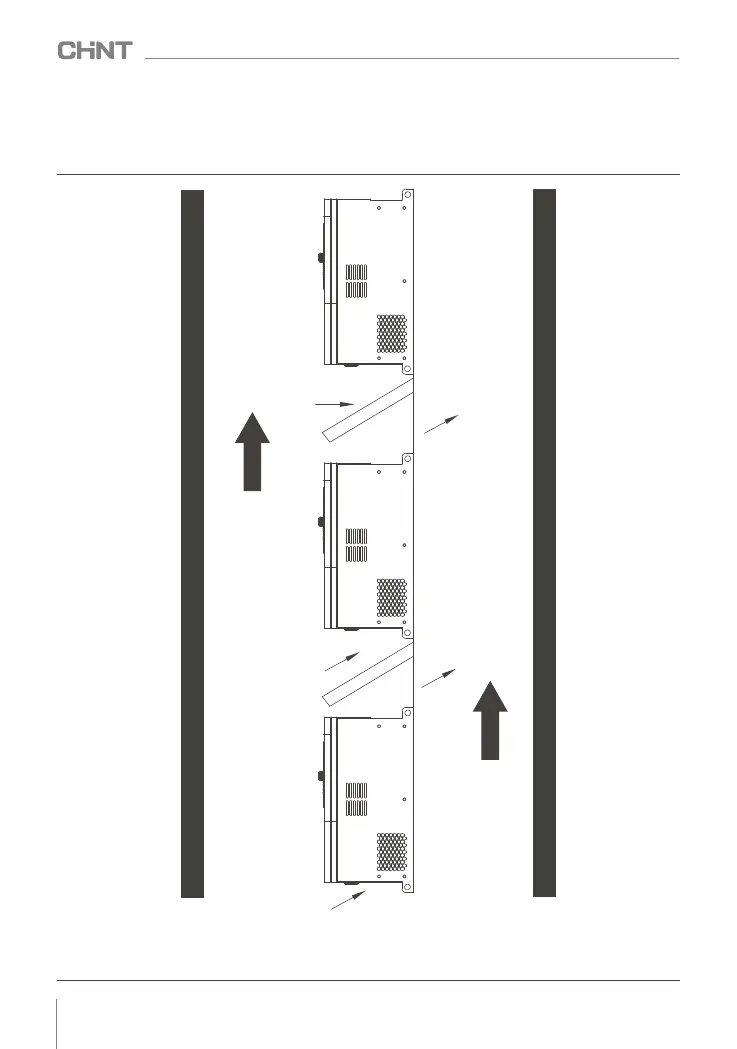 CHNT