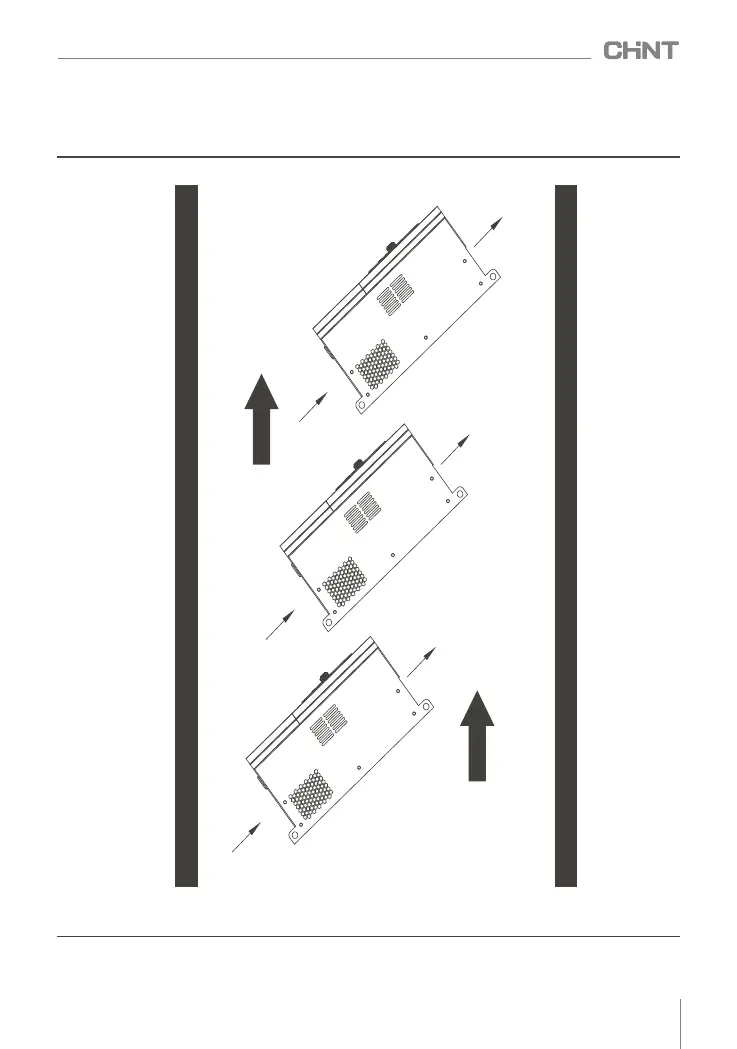 CHNT